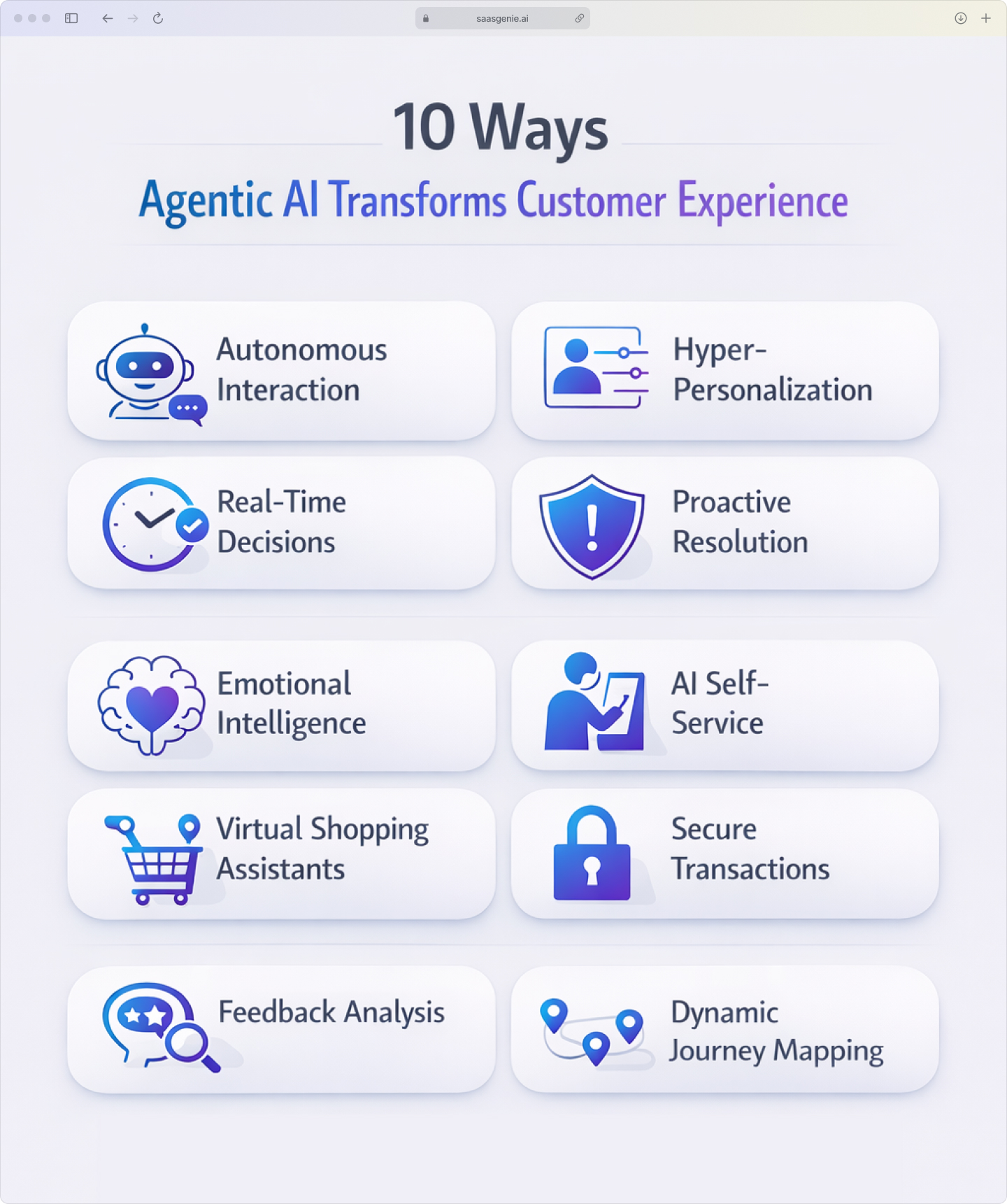 saasgenie.ai

10 Ways

Agentic AI Transforms Customer Experience

Autonomous Interaction

Hyper-Personalization

Real-Time Decisions

Proactive Resolution

Emotional Intelligence

AI Self-Service

Virtual Shopping Assistants

Secure Transactions

Feedback Analysis

Dynamic Journey Mapping