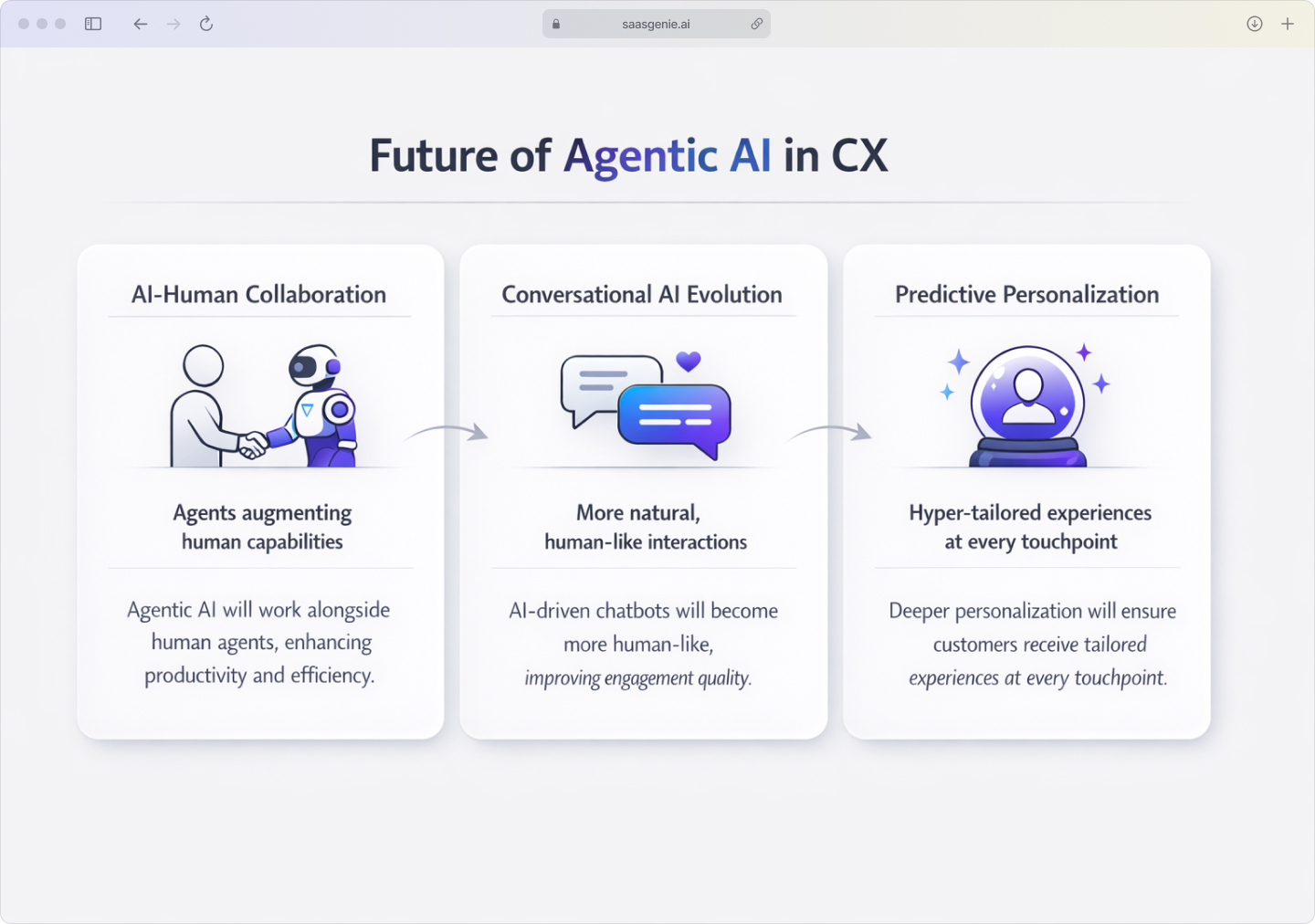 saasgenie.ai

Future of Agentic AI in CX

AI-Human Collaboration

Agents augmenting human capabilities

Agentic AI will work alongside human agents, enhancing productivity and efficiency.

Conversational AI Evolution

More natural, human-like interactions

AI-driven chatbots will become more human-like, improving engagement quality.

Predictive Personalization

Hyper-tailored experiences at every touchpoint

Deeper personalization will ensure customers receive tailored experiences at every touchpoint.