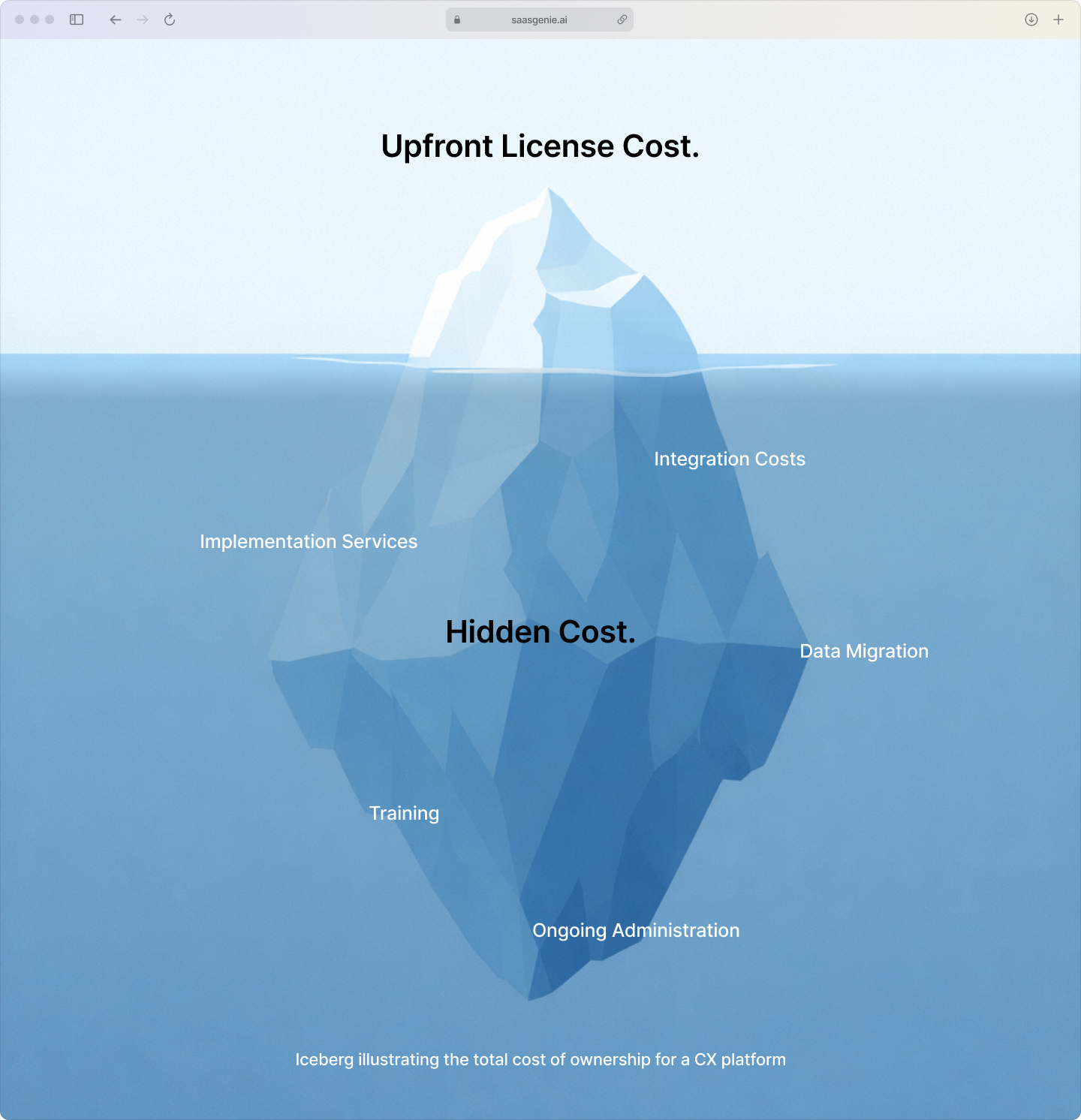 saasgenie.ai

Upfront License Cost.

Integration Costs

Implementation Services

Hidden Cost.

Data Migration

Training

Ongoing Administration

Iceberg illustrating the total cost of ownership for a CX platform