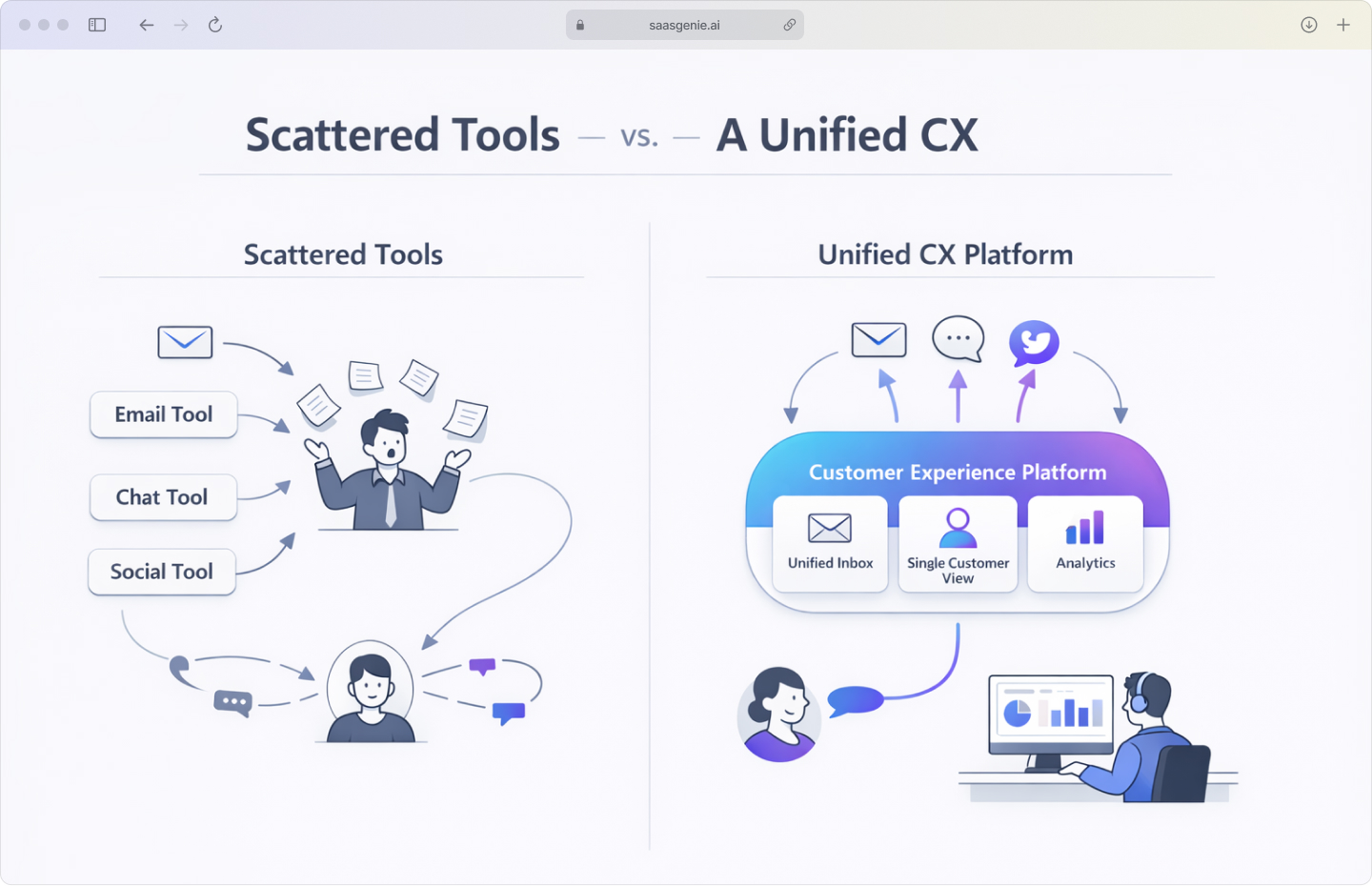 saasgenie.ai

Scattered Tools — vs. — A Unified CX

Scattered Tools

Email Tool

Chat Tool

Social Tool

Unified CX Platform

Customer Experience Platform

Unified Inbox

Single Customer View

Analytics