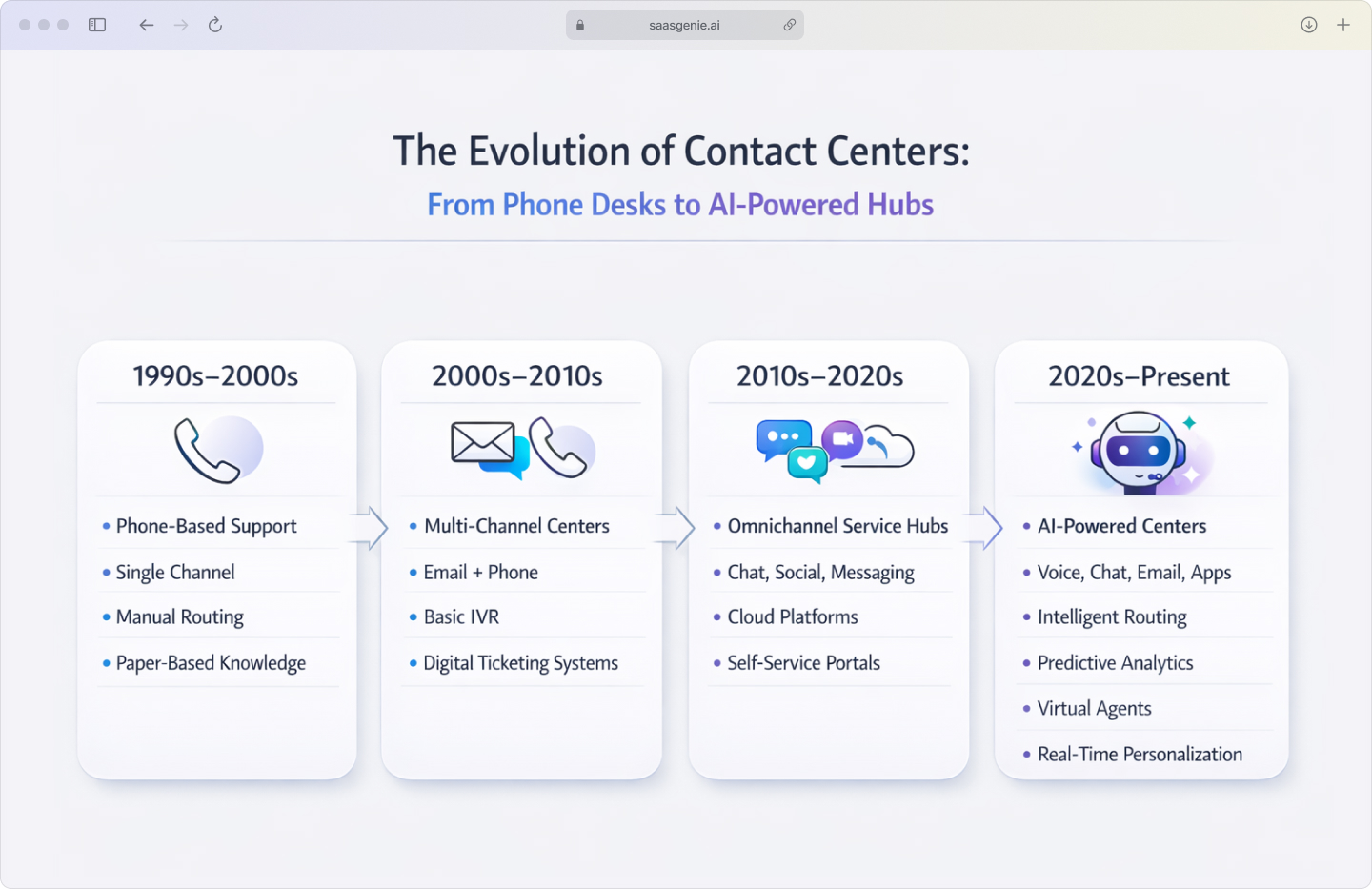 saasgenie.ai

The Evolution of Contact Centers:
From Phone Desks to AI-Powered Hubs

1990s–2000s
• Phone-Based Support
• Single Channel
• Manual Routing
• Paper-Based Knowledge

2000s–2010s
• Multi-Channel Centers
• Email + Phone
• Basic IVR
• Digital Ticketing Systems

2010s–2020s
• Omnichannel Service Hubs
• Chat, Social, Messaging
• Cloud Platforms
• Self-Service Portals

2020s–Present
• AI-Powered Centers
• Voice, Chat, Email, Apps
• Intelligent Routing
• Predictive Analytics
• Virtual Agents
• Real-Time Personalization