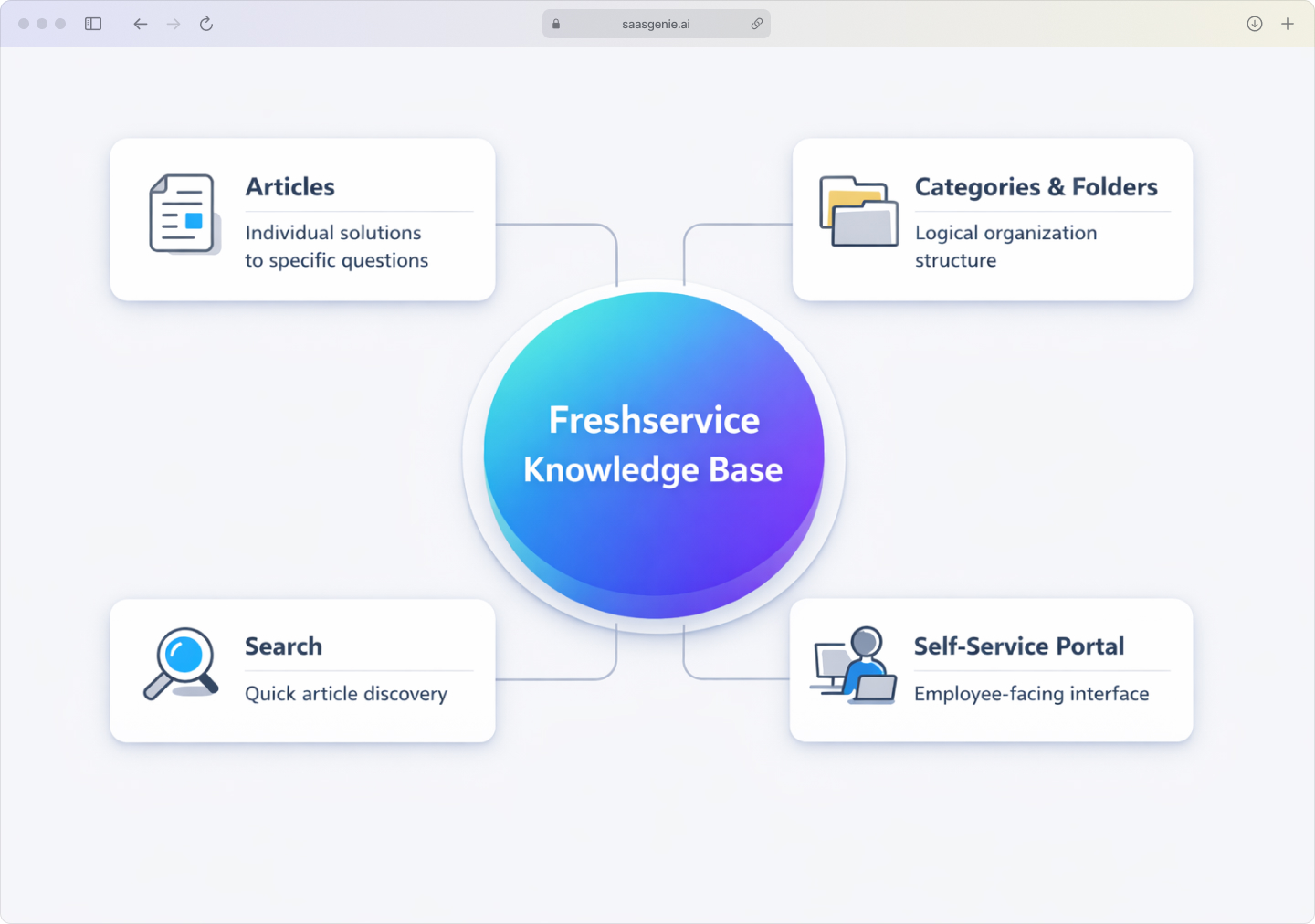 saasgenie.ai

Articles

Individual solutions to specific questions

Categories & Folders

Logical organization structure

Freshservice Knowledge Base

Search

Quick article discovery

Self-Service Portal

Employee-facing interface