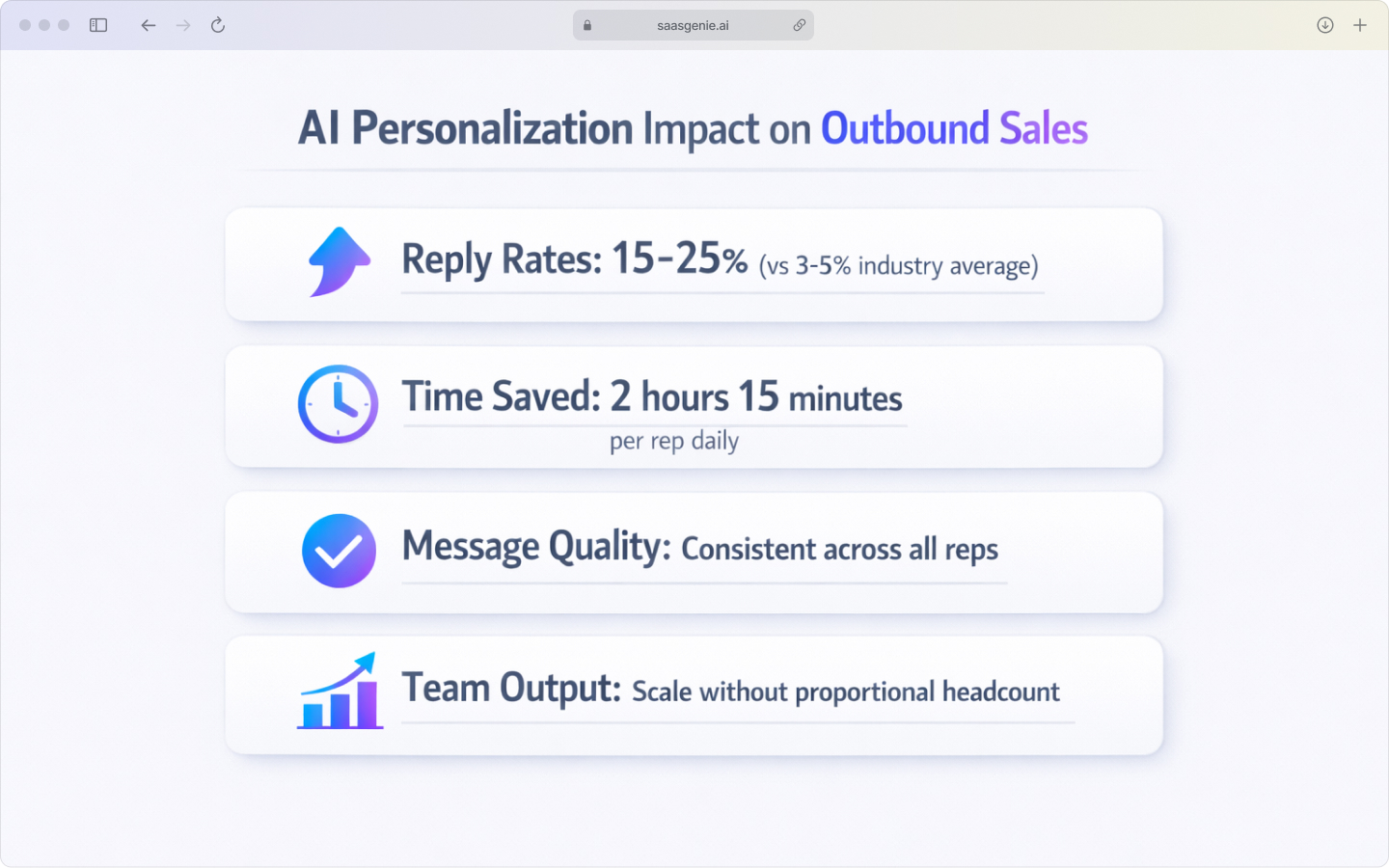 saasgenie.ai

AI Personalization Impact on Outbound Sales

Reply Rates: 15-25% (vs 3-5% industry average)

Time Saved: 2 hours 15 minutes per rep daily

Message Quality: Consistent across all reps

Team Output: Scale without proportional headcount