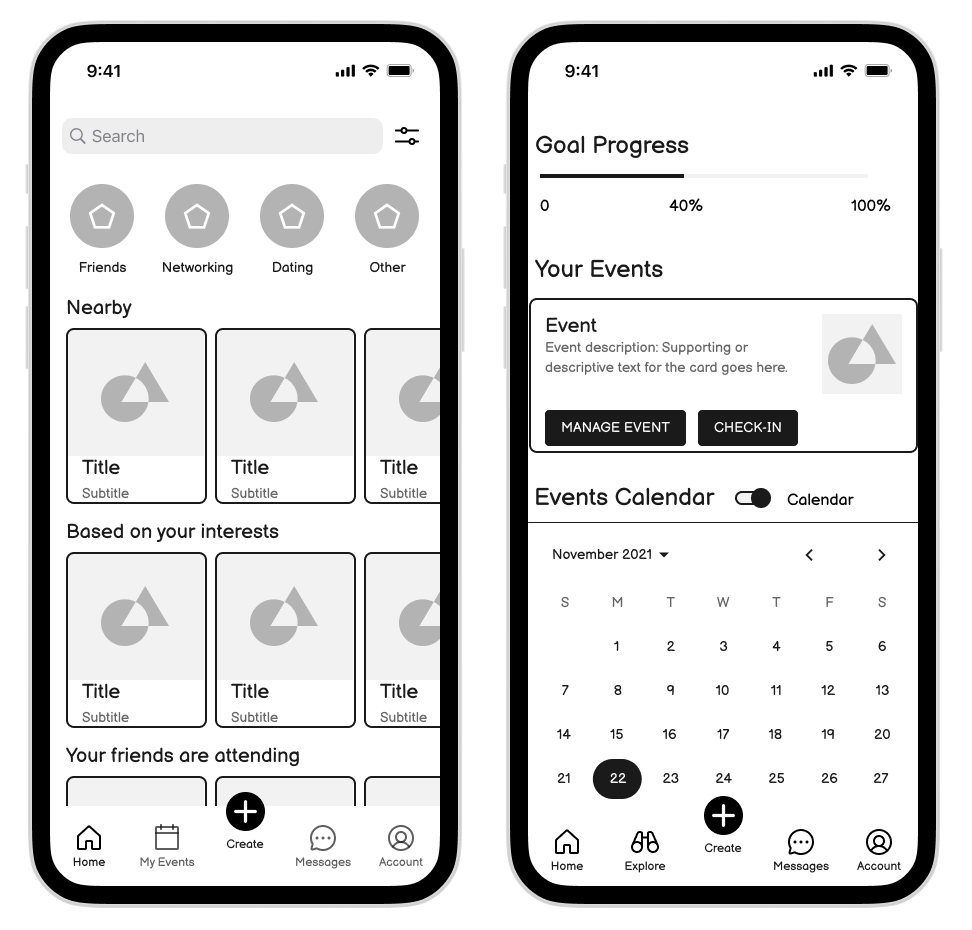 9:41

Search

Friends
Networking
Dating
Other

Nearby

Title
Subtitle

Title
Subtitle

Title
Subtitle

Based on your interests

Title
Subtitle

Title
Subtitle

Title
Subtitle

Your friends are attending

Home
My Events
Create
Messages
Account

9:41

Goal Progress

0
40%
100%

Your Events

Event
Event description: Supporting or descriptive text for the card goes here.

MANAGE EVENT
CHECK-IN

Events Calendar
Calendar

November 2021

| S | M | T | W | T | F | S |
|---|---|---|---|---|---|---|
| | 1 | 2 | 3 | 4 | 5 | 6 |
| 7 | 8 | 9 | 10 | 11 | 12 | 13 |
| 14 | 15 | 16 | 17 | 18 | 19 | 20 |
| 21 | 22 | 23 | 24 | 25 | 26 | 27 |

Home
Explore
Create
Messages
Account