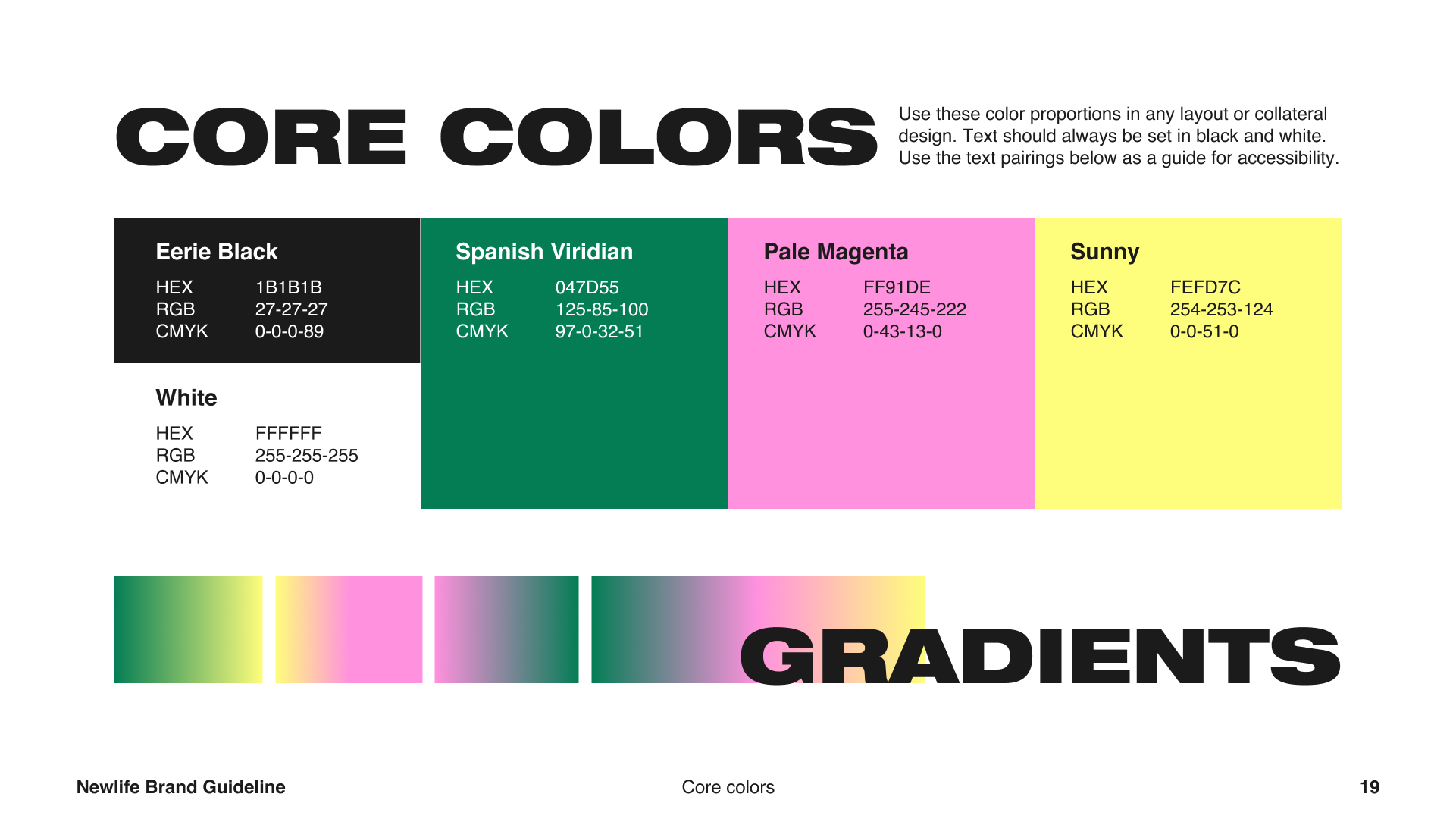 CORE COLORS

Use these color proportions in any layout or collateral design. Text should always be set in black and white. Use the text pairings below as a guide for accessibility.

Eerie Black
HEX 1B1B1B
RGB 27-27-27
CMYK 0-0-0-89

White
HEX FFFFFF
RGB 255-255-255
CMYK 0-0-0-0

Spanish Viridian
HEX 047D55
RGB 125-85-100
CMYK 97-0-32-51

Pale Magenta
HEX FF91DE
RGB 255-245-222
CMYK 0-43-13-0

Sunny
HEX FEFD7C
RGB 254-253-124
CMYK 0-0-51-0

GRADIENTS

Newlife Brand Guideline

Core colors

19