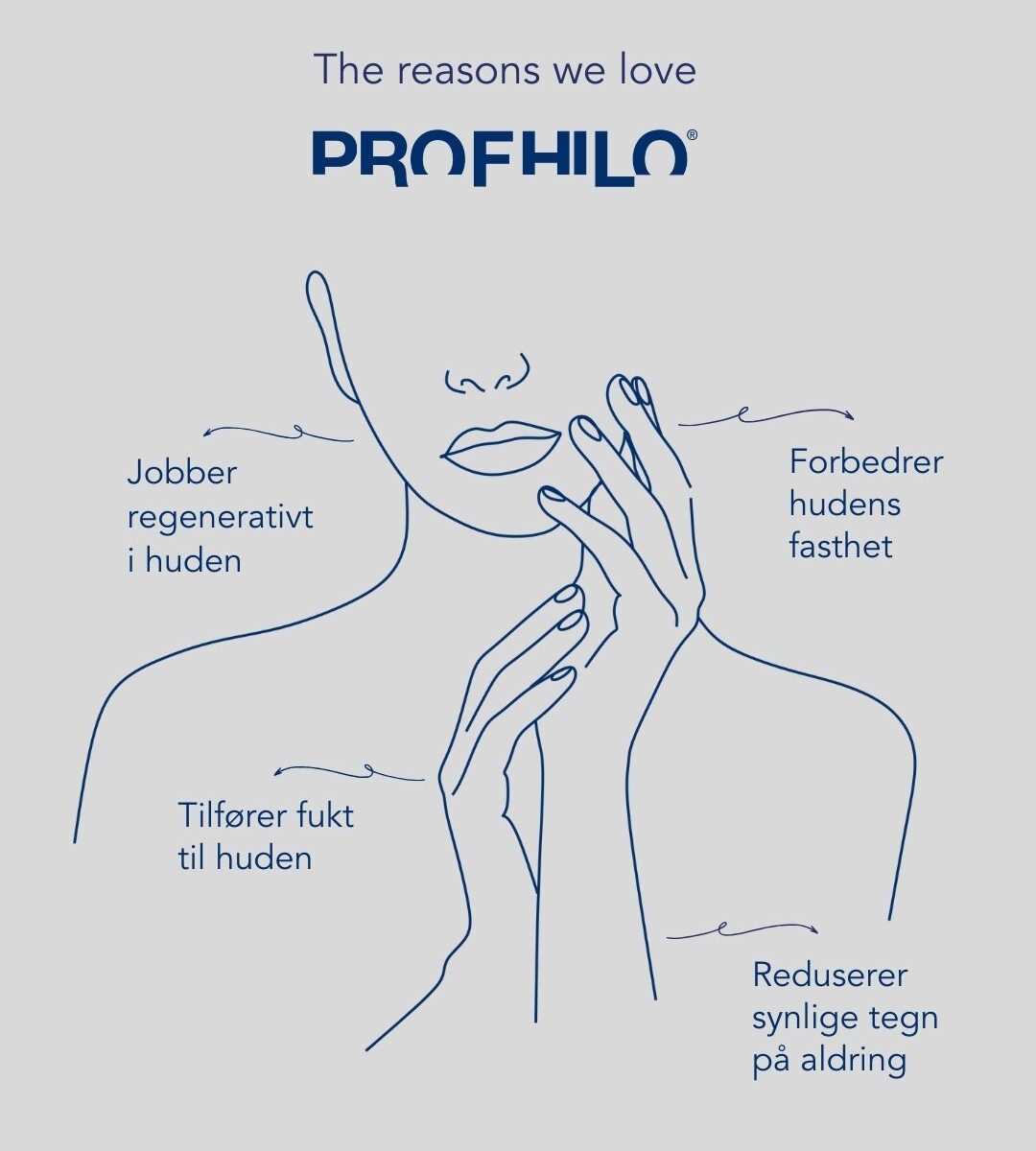 The reasons we love

PROFHILO®

Jobber regenerativt i huden

Forbedrer hudens fasthet

Tilfører fukt til huden

Reduserer synlige tegn på aldring