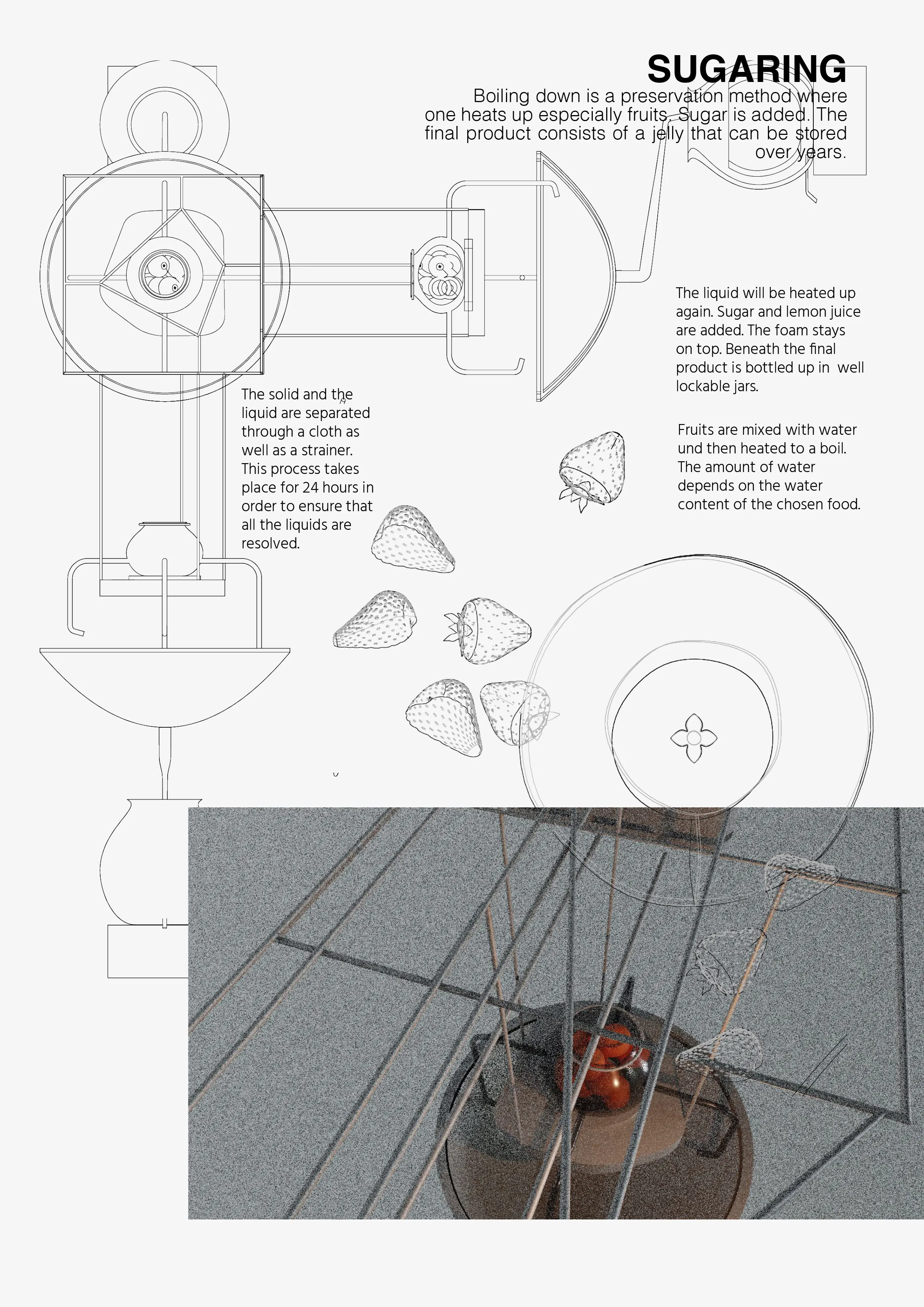 SUGARING

Boiling down is a preservation method where one heats up especially fruits. Sugar is added. The final product consists of a jelly that can be stored over years.

The liquid will be heated up again. Sugar and lemon juice are added. The foam stays on top. Beneath the final product is bottled up in well lockable jars.

The solid and the liquid are separated through a cloth as well as a strainer. This process takes place for 24 hours in order to ensure that all the liquids are resolved.

Fruits are mixed with water und then heated to a boil. The amount of water depends on the water content of the chosen food.