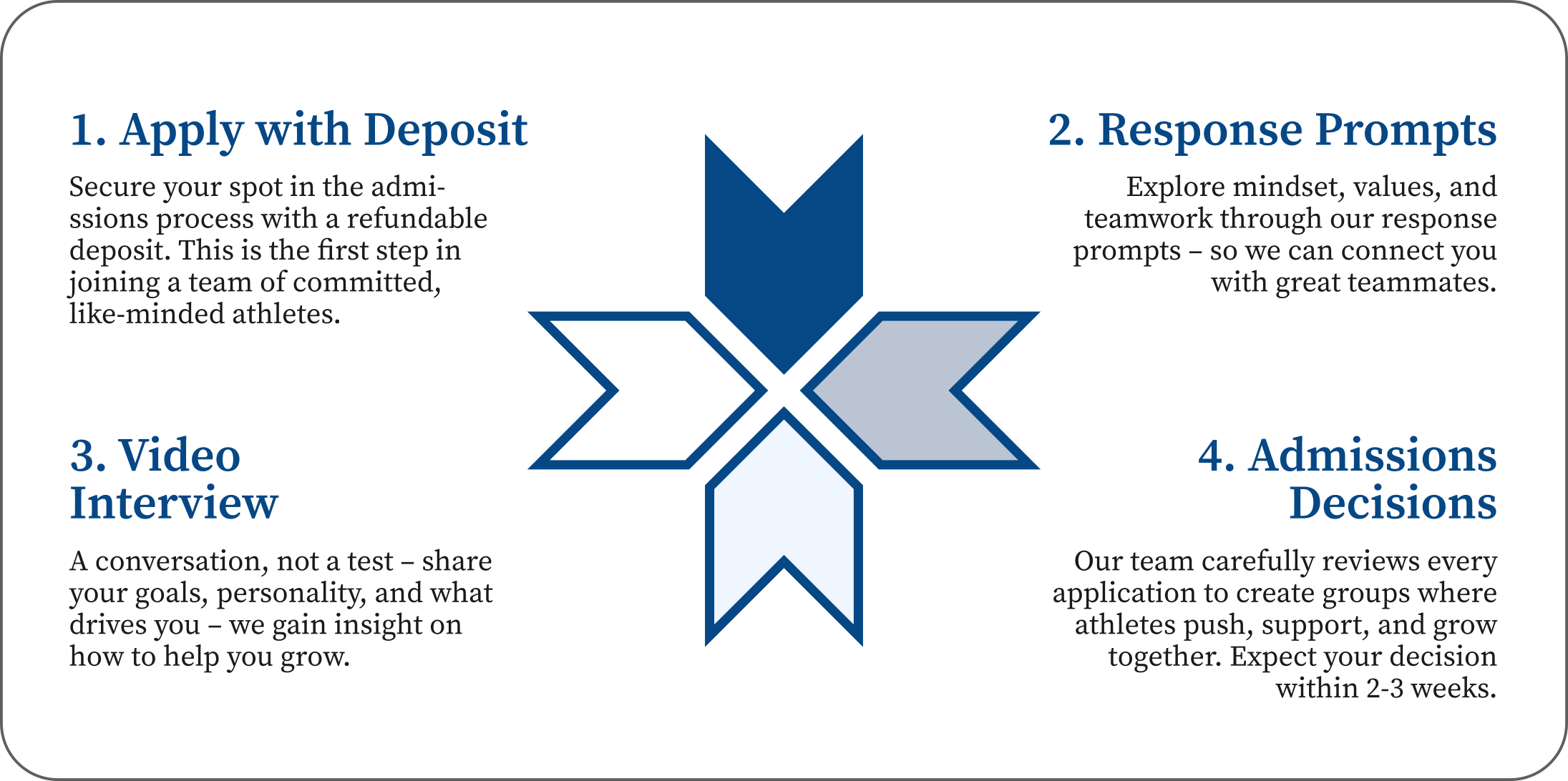 1. Apply with Deposit

Secure your spot in the admissions process with a refundable deposit. This is the first step in joining a team of committed, like-minded athletes.

2. Response Prompts

Explore mindset, values, and teamwork through our response prompts – so we can connect you with great teammates.

3. Video Interview

A conversation, not a test – share your goals, personality, and what drives you – we gain insight on how to help you grow.

4. Admissions Decisions

Our team carefully reviews every application to create groups where athletes push, support, and grow together. Expect your decision within 2-3 weeks.