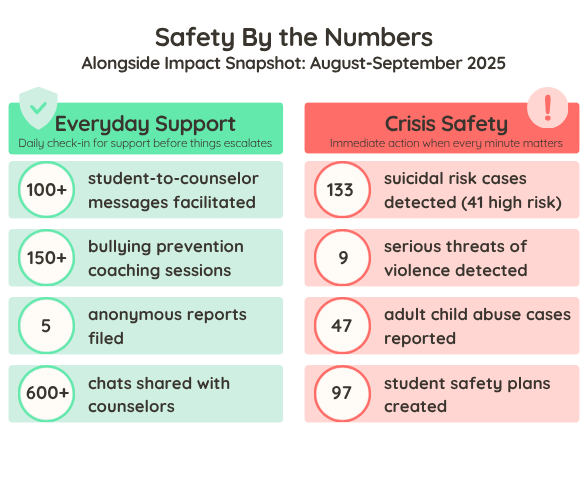 Safety By the Numbers
Alongside Impact Snapshot: August-September 2025

Everyday Support
Daily check-in for support before things escalates

100+ student-to-counselor messages facilitated

150+ bullying prevention coaching sessions

5 anonymous reports filed

600+ chats shared with counselors

Crisis Safety
Immediate action when every minute matters

133 suicidal risk cases detected (41 high risk)

9 serious threats of violence detected

47 adult child abuse cases reported

97 student safety plans created