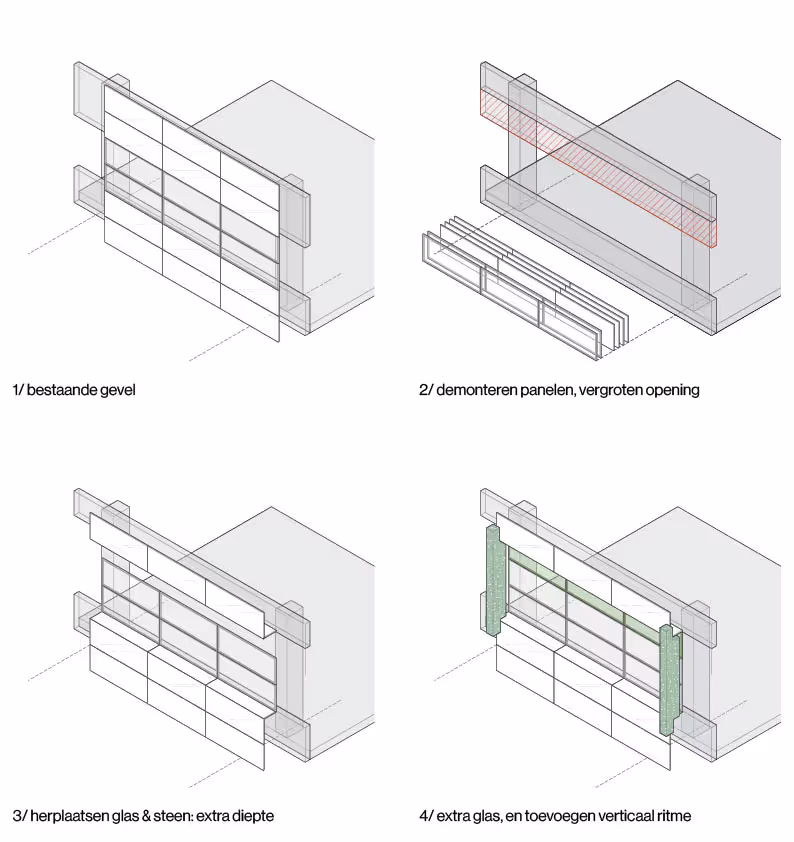 1/ bestaande gevel

2/ demonteren panelen, vergroten opening

3/ herplaatsen glas & steen: extra diepte

4/ extra glas, en toevoegen verticaal ritme