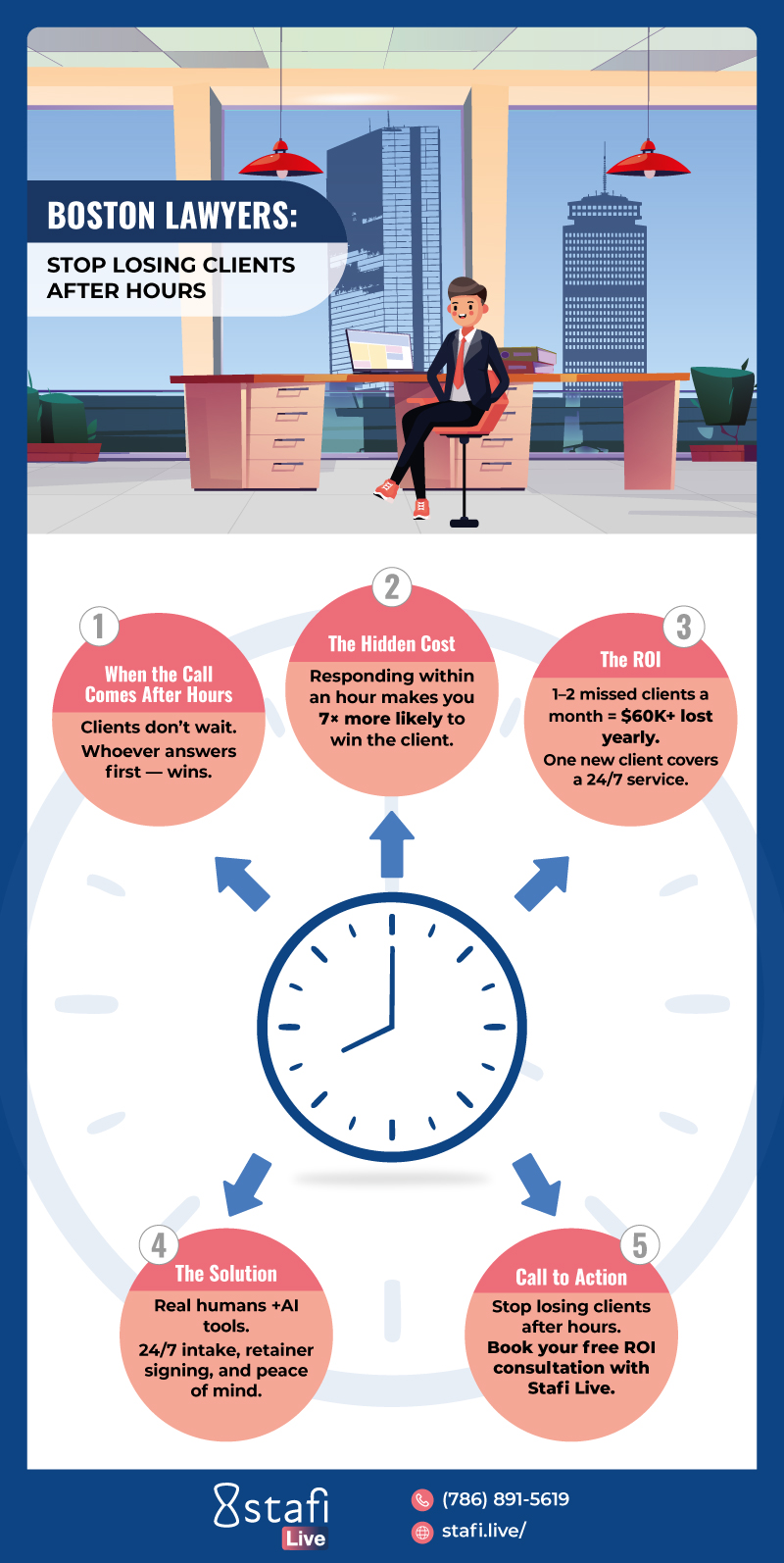 BOSTON LAWYERS:

STOP LOSING CLIENTS AFTER HOURS

1
When the Call Comes After Hours
Clients don't wait. Whoever answers first — wins.

2
The Hidden Cost
Responding within an hour makes you 7× more likely to win the client.

3
The ROI
1–2 missed clients a month = $60K+ lost yearly.
One new client covers a 24/7 service.

4
The Solution
Real humans +AI tools.
24/7 intake, retainer signing, and peace of mind.

5
Call to Action
Stop losing clients after hours.
Book your free ROI consultation with Stafi Live.

stafi Live

(786) 891-5619
stafi.live/