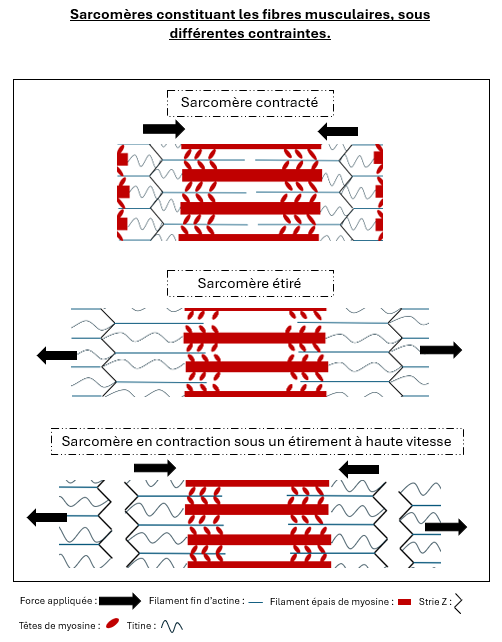 Sarcomères constituant les fibres musculaires, sous différentes contraintes.

Sarcomère contracté

Sarcomère étiré

Sarcomère en contraction sous un étirement à haute vitesse

Force appliquée : Filament fin d'actine : Filament épais de myosine : Strie Z :

Têtes de myosine : Titine :