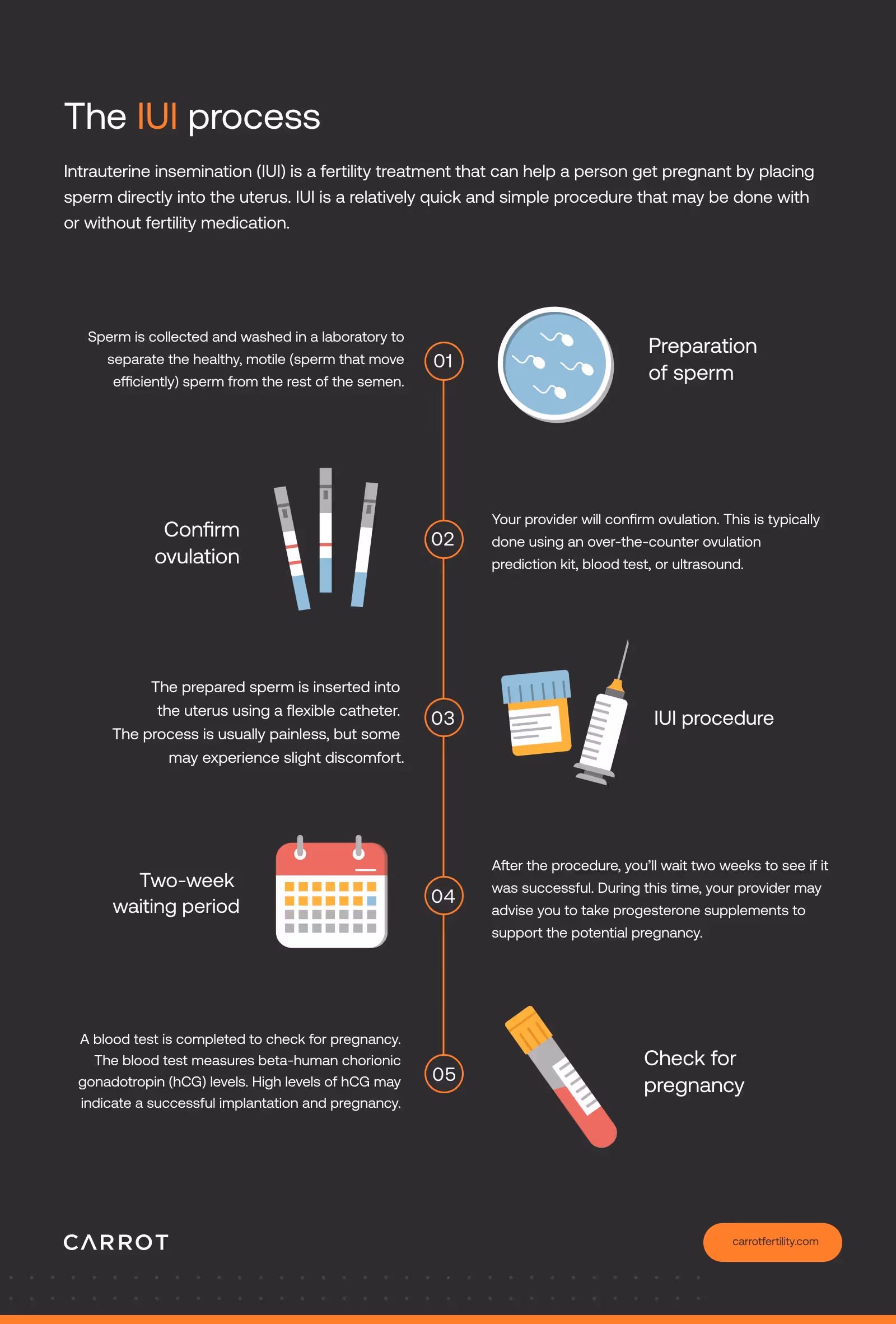 The IUI process

Intrauterine insemination (IUI) is a fertility treatment that can help a person get pregnant by placing sperm directly into the uterus. IUI is a relatively quick and simple procedure that may be done with or without fertility medication.

Sperm is collected and washed in a laboratory to separate the healthy, motile (sperm that move efficiently) sperm from the rest of the semen.

01

Preparation of sperm

Confirm ovulation

02

Your provider will confirm ovulation. This is typically done using an over-the-counter ovulation prediction kit, blood test, or ultrasound.

The prepared sperm is inserted into the uterus using a flexible catheter. The process is usually painless, but some may experience slight discomfort.

03

IUI procedure

Two-week waiting period

04

After the procedure, you'll wait two weeks to see if it was successful. During this time, your provider may advise you to take progesterone supplements to support the potential pregnancy.

A blood test is completed to check for pregnancy. The blood test measures beta-human chorionic gonadotropin (hCG) levels. High levels of hCG may indicate a successful implantation and pregnancy.

05

Check for pregnancy

CARROT

carrotfertility.com