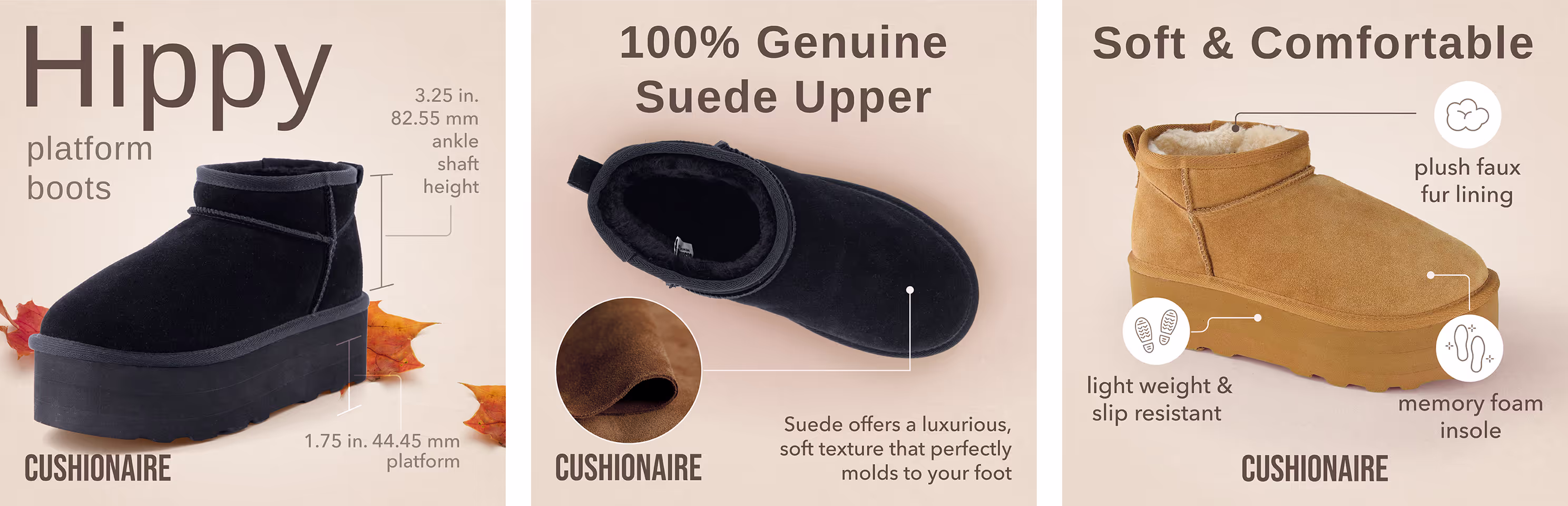 Hippy
platform boots

3.25 in.
82.55 mm
ankle shaft height

1.75 in. 44.45 mm
platform

CUSHIONAIRE

100% Genuine Suede Upper

Suede offers a luxurious, soft texture that perfectly molds to your foot

CUSHIONAIRE

Soft & Comfortable

plush faux fur lining

light weight & slip resistant

memory foam insole

CUSHIONAIRE