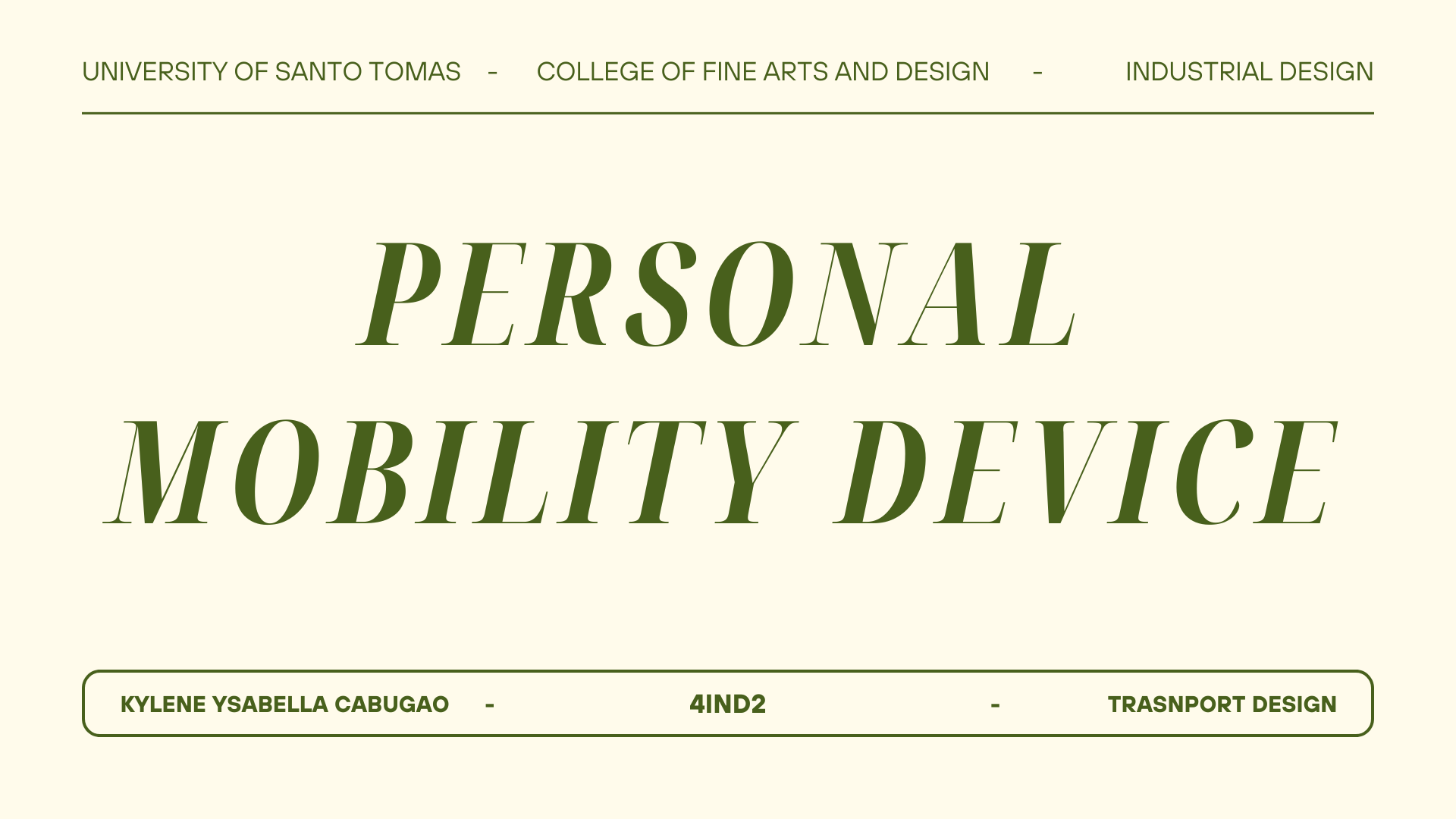 UNIVERSITY OF SANTO TOMAS - COLLEGE OF FINE ARTS AND DESIGN - INDUSTRIAL DESIGN

PERSONAL MOBILITY DEVICE

KYLENE YSABELLA CABUGAO - 4IND2 - TRASNPORT DESIGN