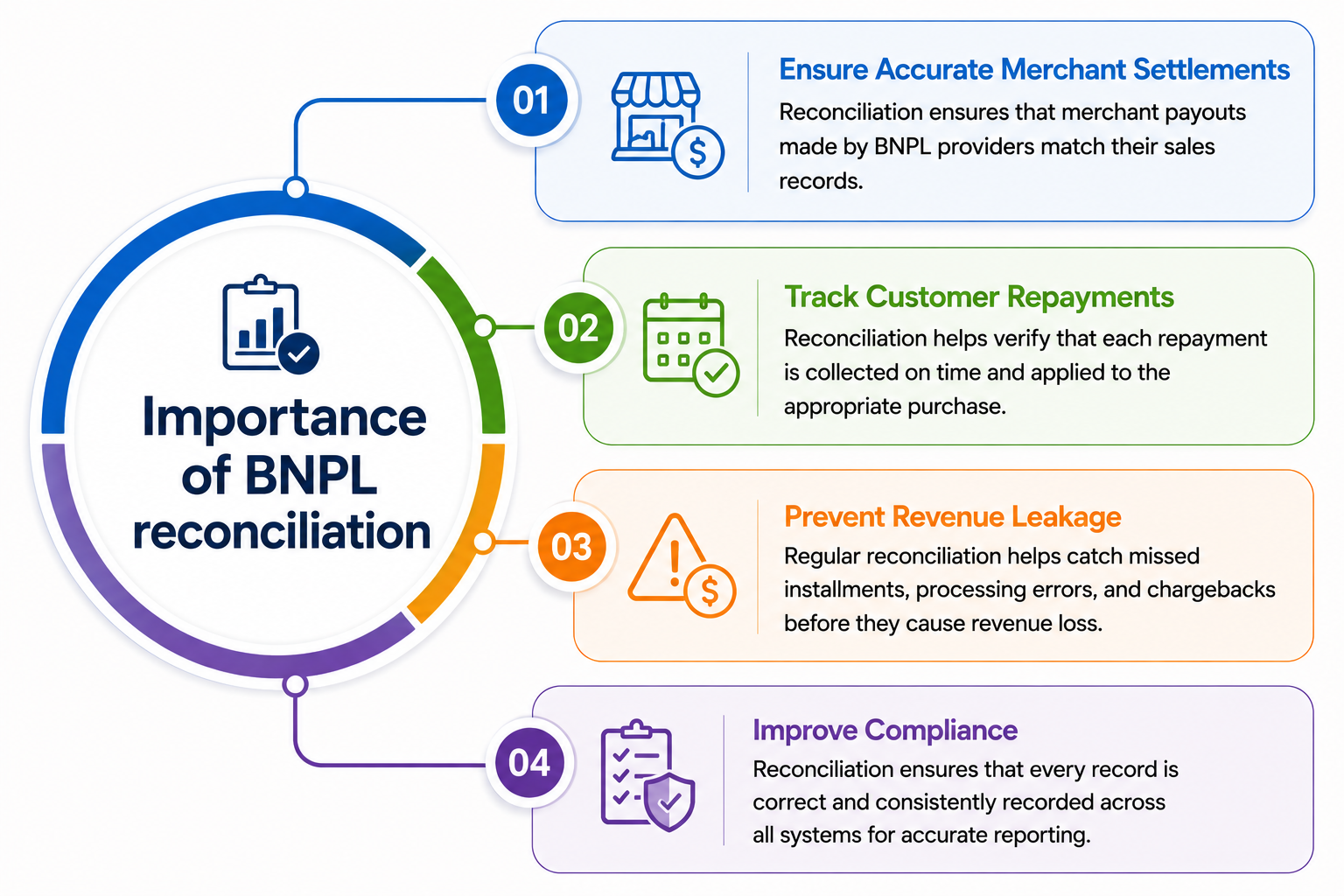 Importance of BNPL reconciliation

01

Ensure Accurate Merchant Settlements

Reconciliation ensures that merchant payouts made by BNPL providers match their sales records.

02

Track Customer Repayments

Reconciliation helps verify that each repayment is collected on time and applied to the appropriate purchase.

03

Prevent Revenue Leakage

Regular reconciliation helps catch missed installments, processing errors, and chargebacks before they cause revenue loss.

04

Improve Compliance

Reconciliation ensures that every record is correct and consistently recorded across all systems for accurate reporting.