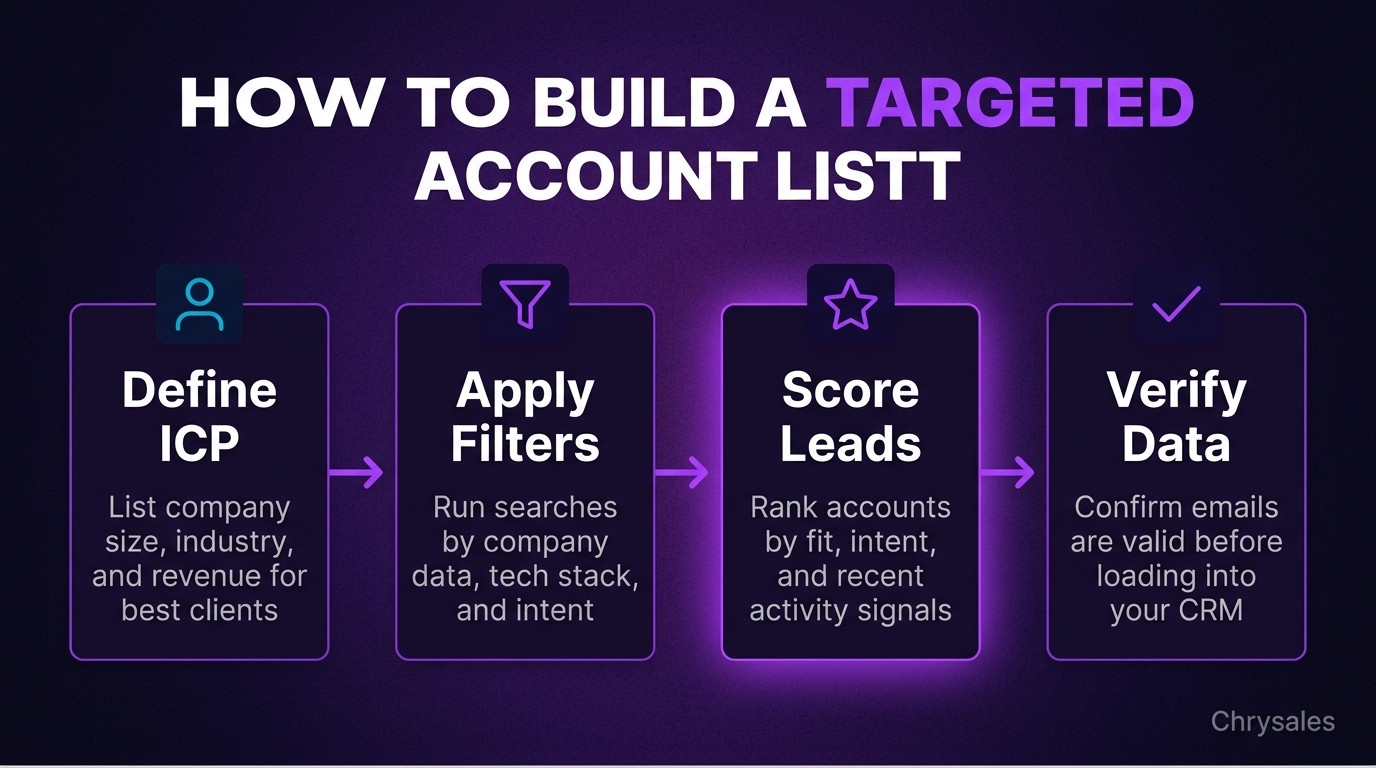 HOW TO BUILD A TARGETED ACCOUNT LISTT

Define ICP

List company size, industry, and revenue for best clients

Apply Filters

Run searches by company data, tech stack, and intent

Score Leads

Rank accounts by fit, intent, and recent activity signals

Verify Data

Confirm emails are valid before loading into your CRM

Chrysales