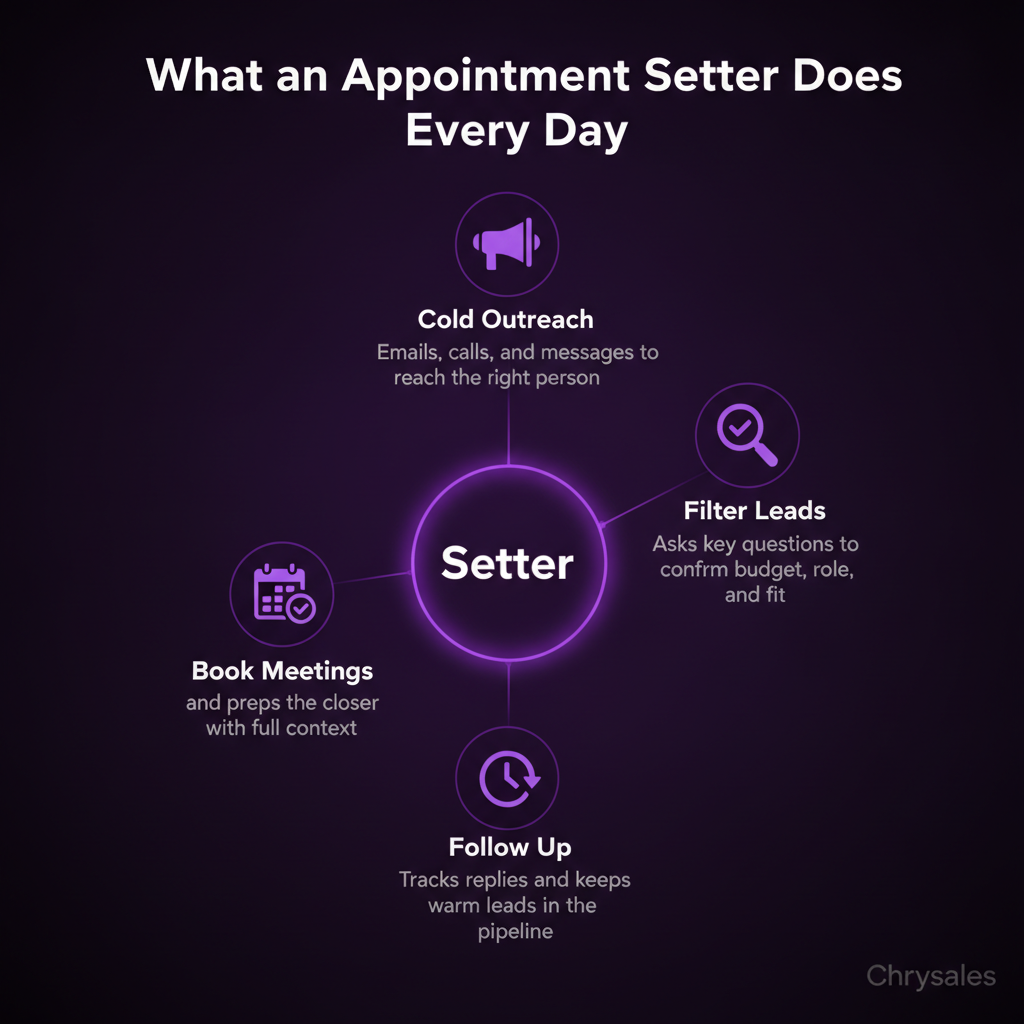 What an Appointment Setter Does Every Day

Cold Outreach
Emails, calls, and messages to reach the right person

Filter Leads
Asks key questions to confrm budget, role, and fit

Setter

Book Meetings
and preps the closer with full context

Follow Up
Tracks replies and keeps warm leads in the pipeline

Chrysales