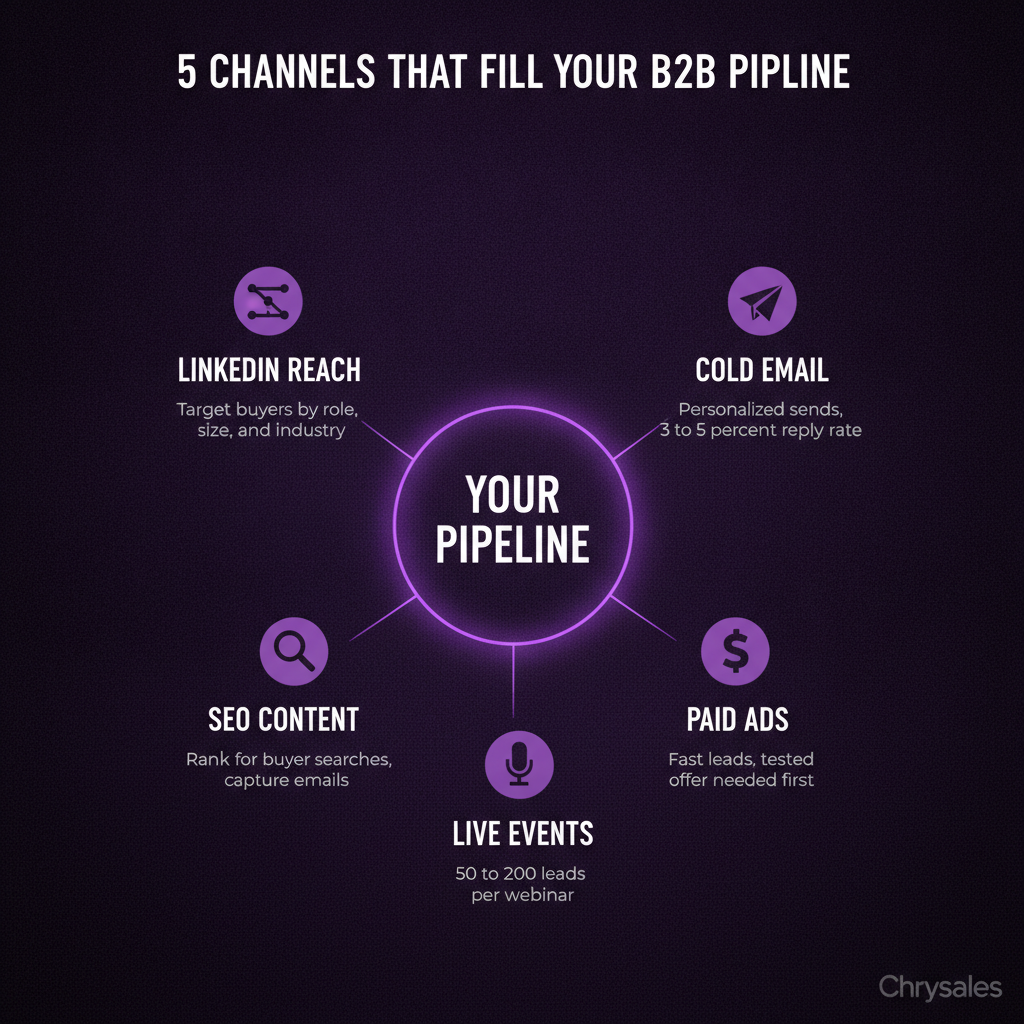 5 CHANNELS THAT FILL YOUR B2B PIPLINE

LINKEDIN REACH
Target buyers by role, size, and industry

COLD EMAIL
Personalized sends, 3 to 5 percent reply rate

YOUR PIPELINE

SEO CONTENT
Rank for buyer searches, capture emails

PAID ADS
Fast leads, tested offer needed first

LIVE EVENTS
50 to 200 leads per webinar

Chrysales