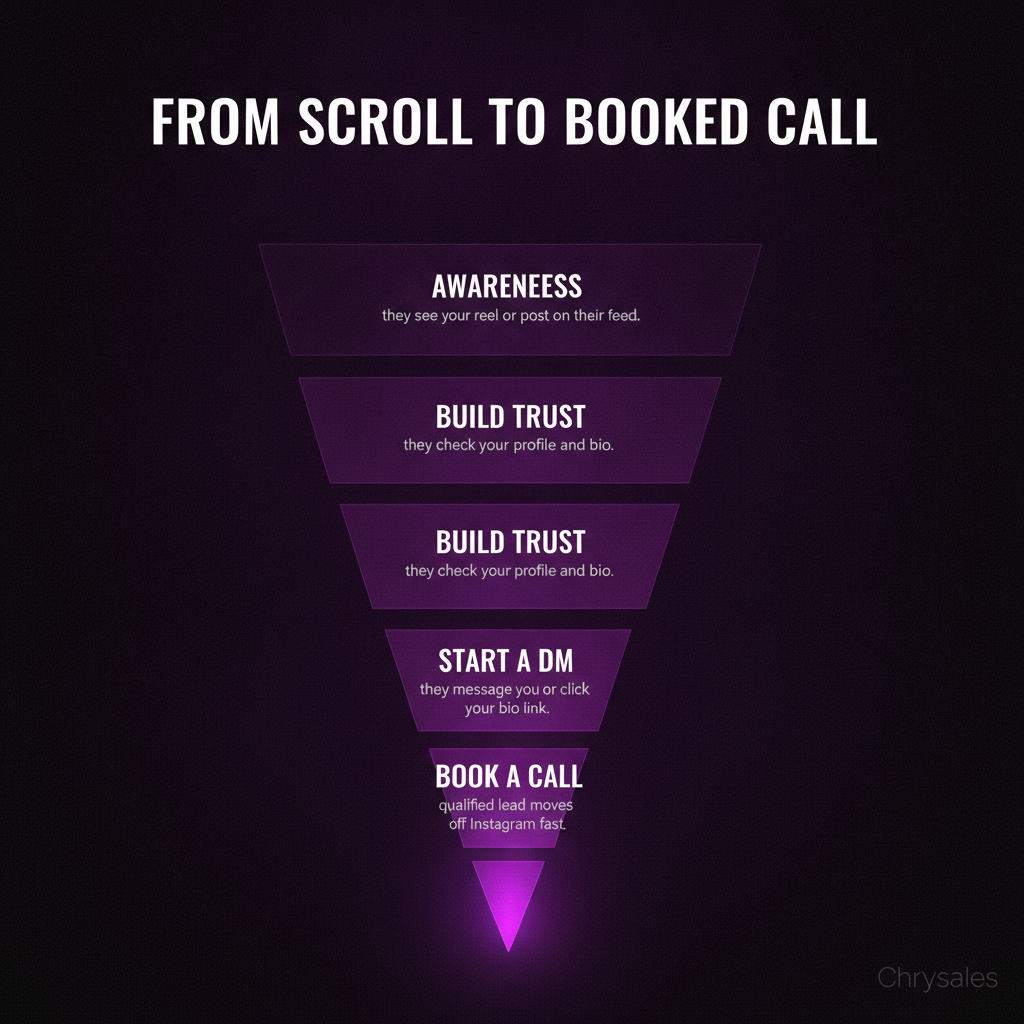 FROM SCROLL TO BOOKED CALL

AWARENEESS
they see your reel or post on their feed.

BUILD TRUST
they check your profile and bio.

BUILD TRUST
they check your profile and bio.

START A DM
they message you or click your bio link.

BOOK A CALL
qualified lead moves off Instagram fast.

Chrysales