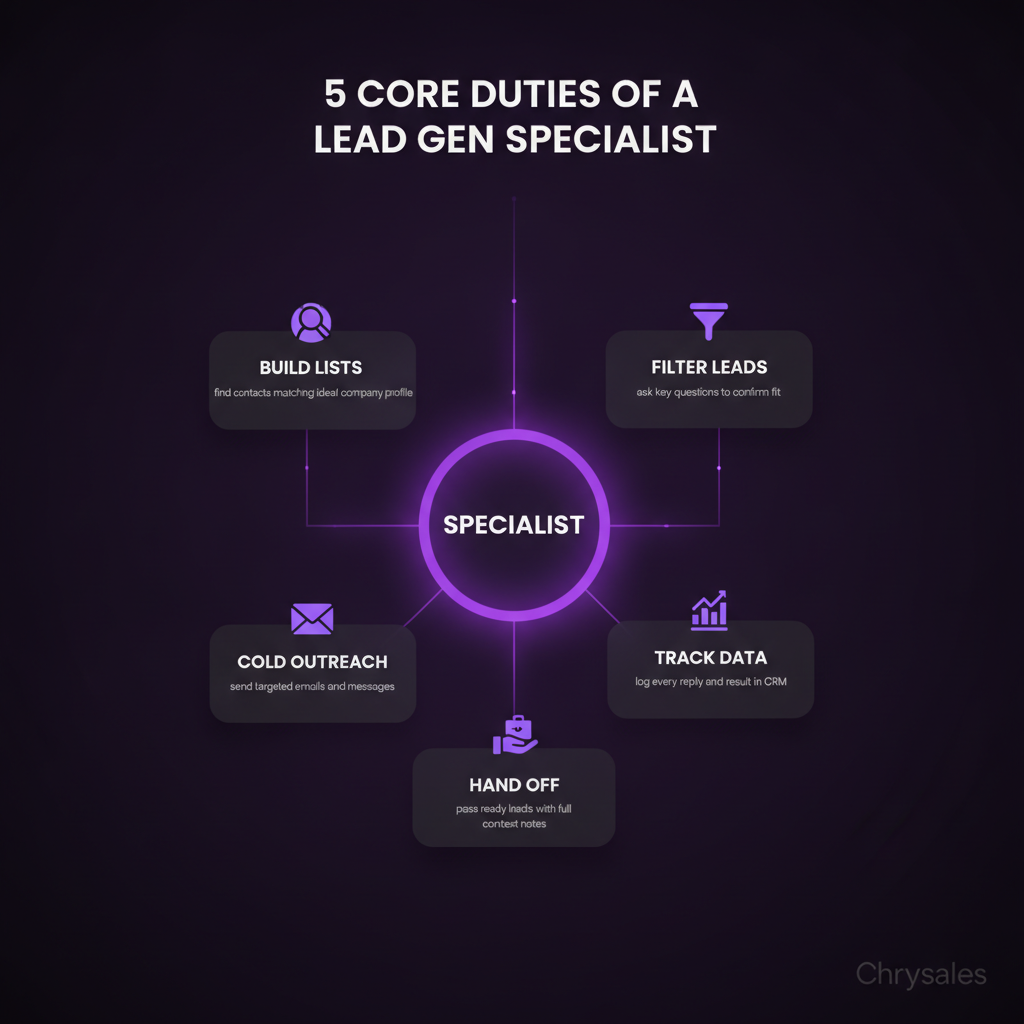 5 CORE DUTIES OF A LEAD GEN SPECIALIST

BUILD LISTS
find contacts matching ideal company profile

FILTER LEADS
ask key questions to confirm fit

SPECIALIST

COLD OUTREACH
send targeted emails and messages

TRACK DATA
log every reply and result in CRM

HAND OFF
pass ready leads with full context notes

Chrysales