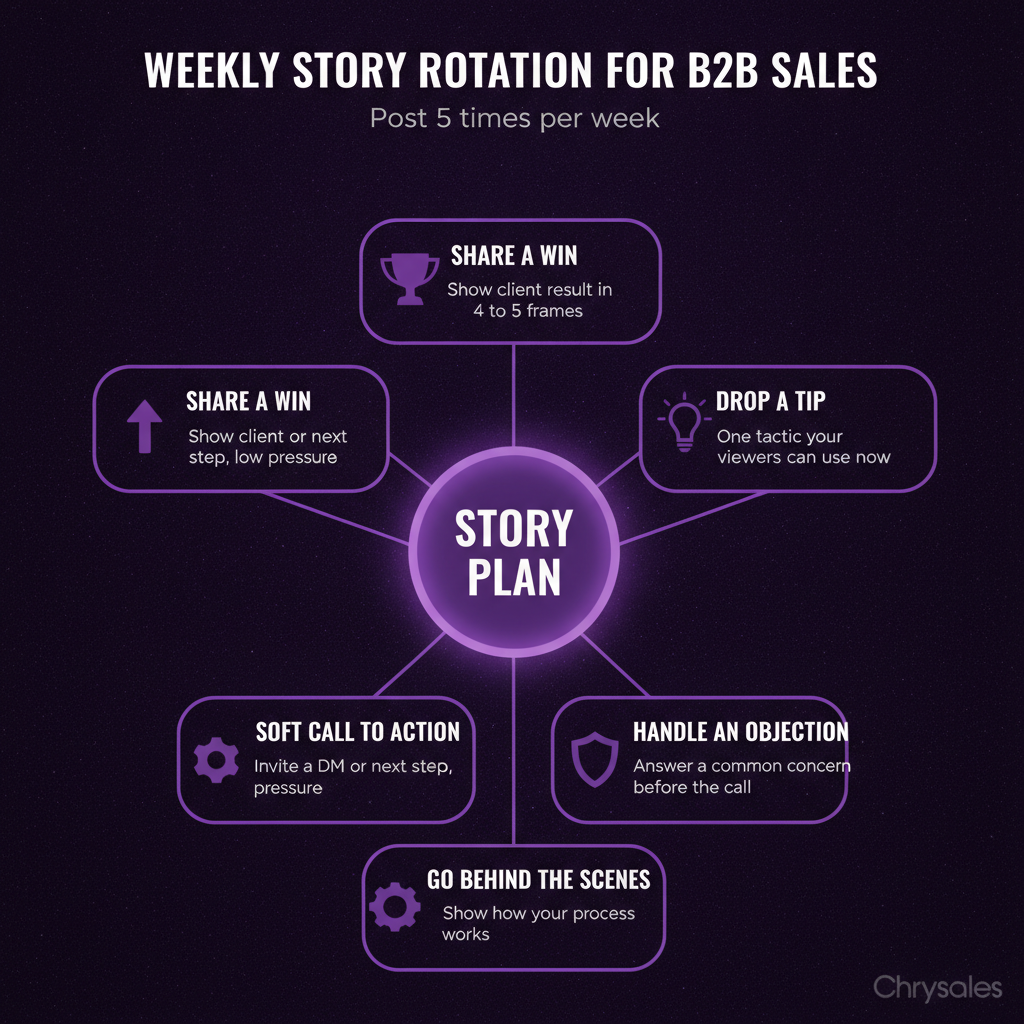 WEEKLY STORY ROTATION FOR B2B SALES

Post 5 times per week

SHARE A WIN
Show client result in 4 to 5 frames

SHARE A WIN
Show client or next step, low pressure

DROP A TIP
One tactic your viewers can use now

STORY PLAN

SOFT CALL TO ACTION
Invite a DM or next step, pressure

HANDLE AN OBJECTION
Answer a common concern before the call

GO BEHIND THE SCENES
Show how your process works

Chrysales