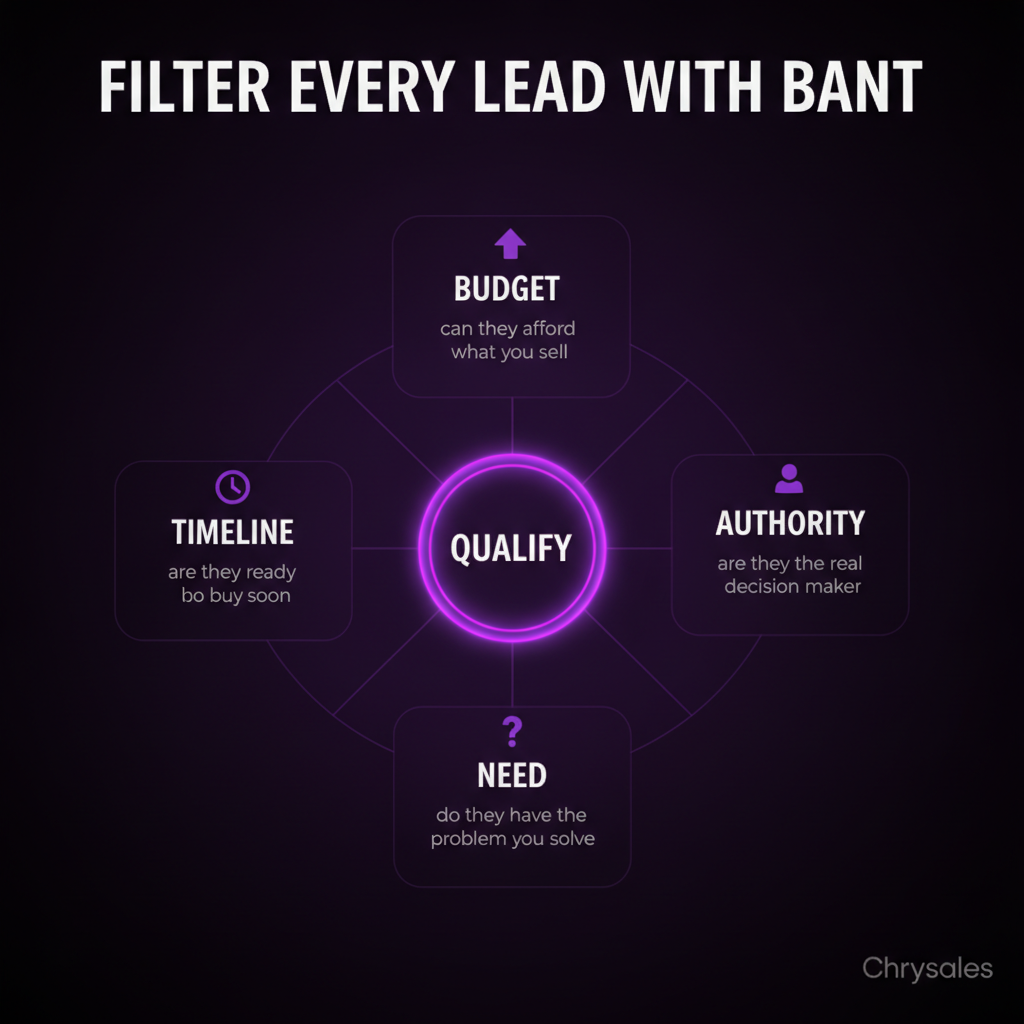 FILTER EVERY LEAD WITH BANT

BUDGET
can they afford what you sell

TIMELINE
are they ready bo buy soon

QUALIFY

AUTHORITY
are they the real decision maker

?
NEED
do they have the problem you solve

Chrysales