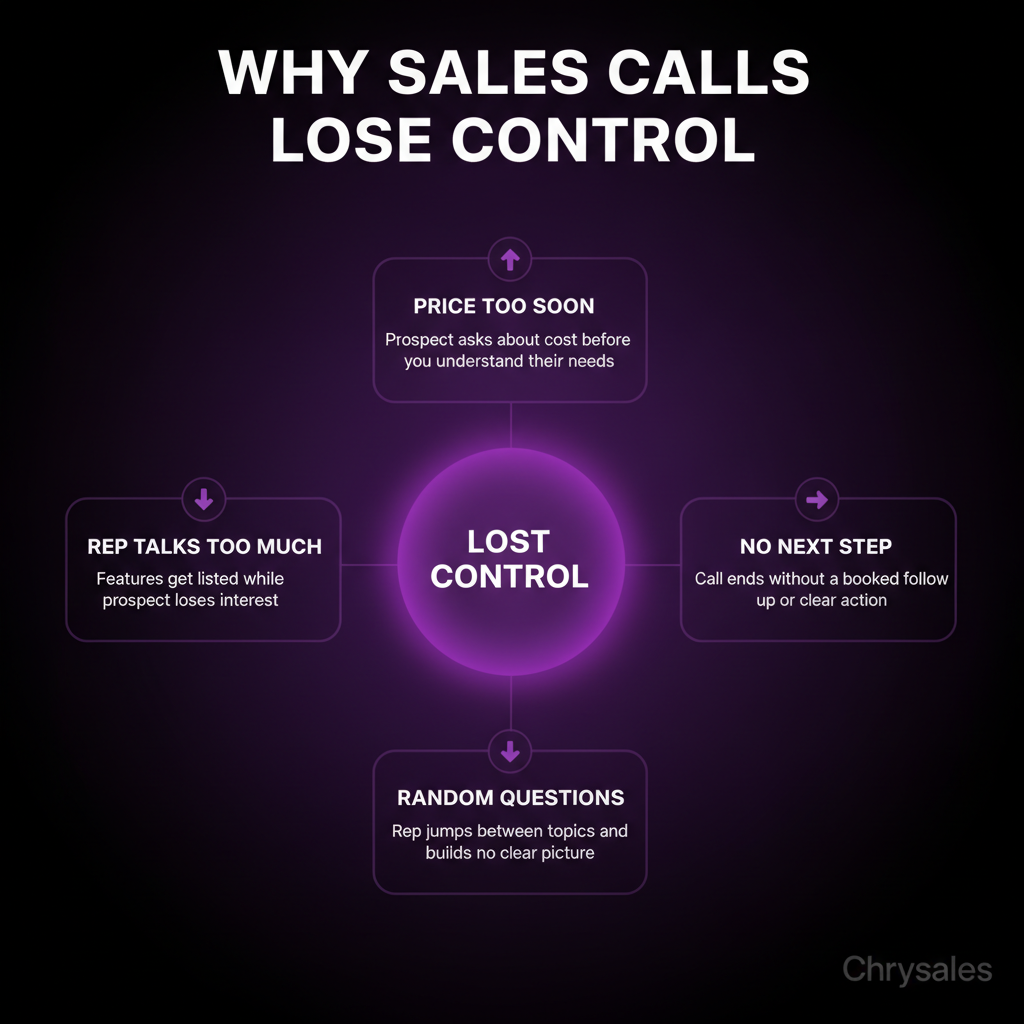 WHY SALES CALLS LOSE CONTROL

PRICE TOO SOON
Prospect asks about cost before you understand their needs

REP TALKS TOO MUCH
Features get listed while prospect loses interest

LOST CONTROL

NO NEXT STEP
Call ends without a booked follow up or clear action

RANDOM QUESTIONS
Rep jumps between topics and builds no clear picture

Chrysales