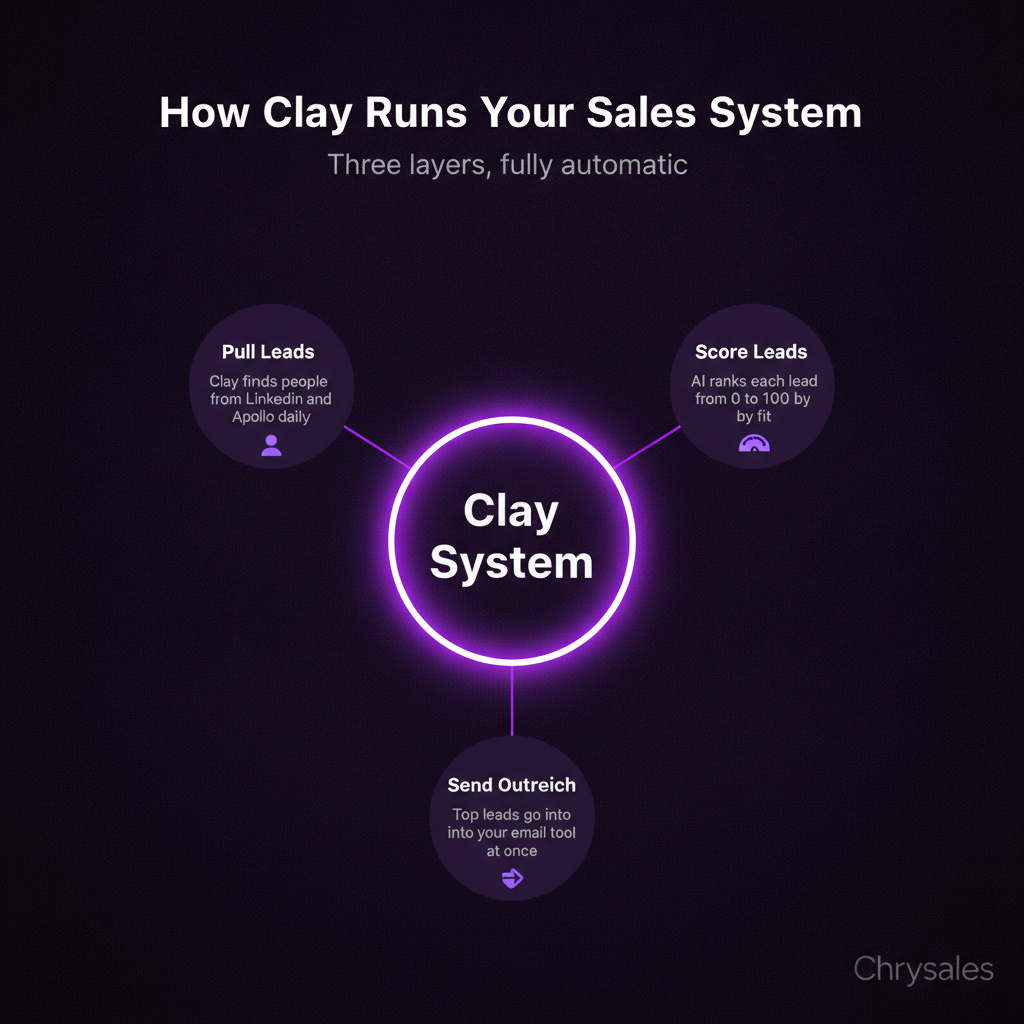 How Clay Runs Your Sales System

Three layers, fully automatic

Pull Leads

Clay finds people from Linkedin and Apollo daily

Score Leads

AI ranks each lead from 0 to 100 by by fit

Clay System

Send Outreich

Top leads go into into your email tool at once

Chrysales