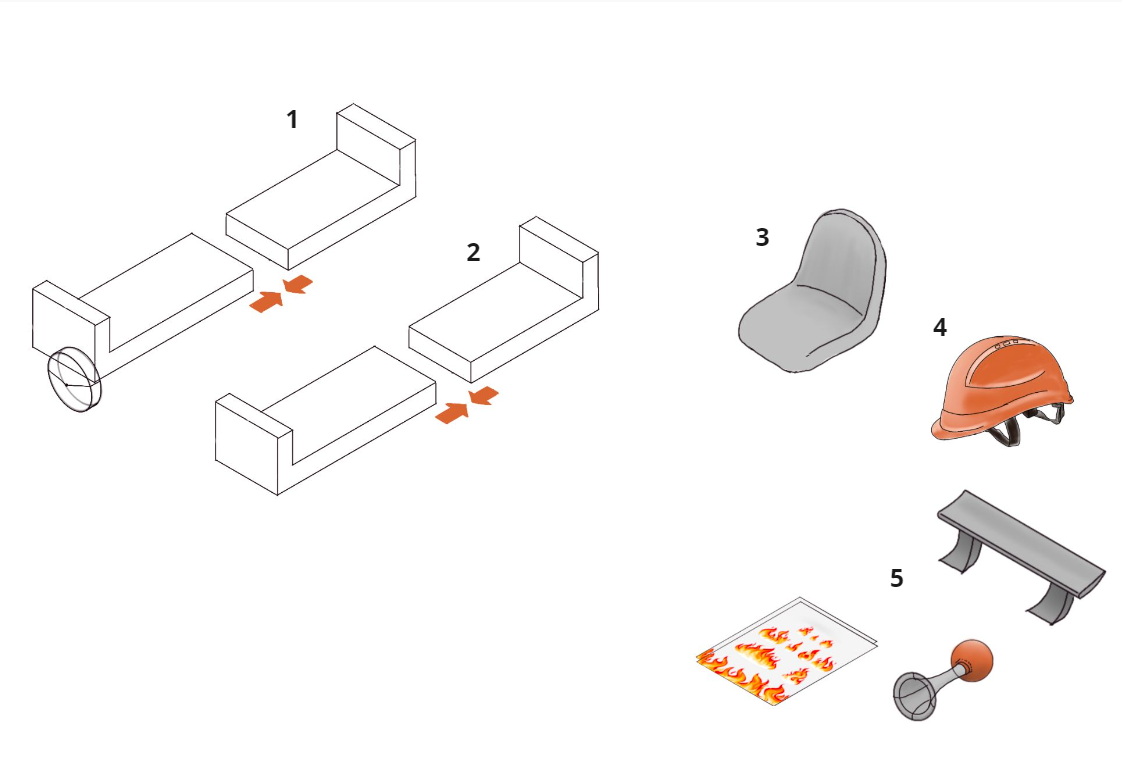 1

2

3

4

5