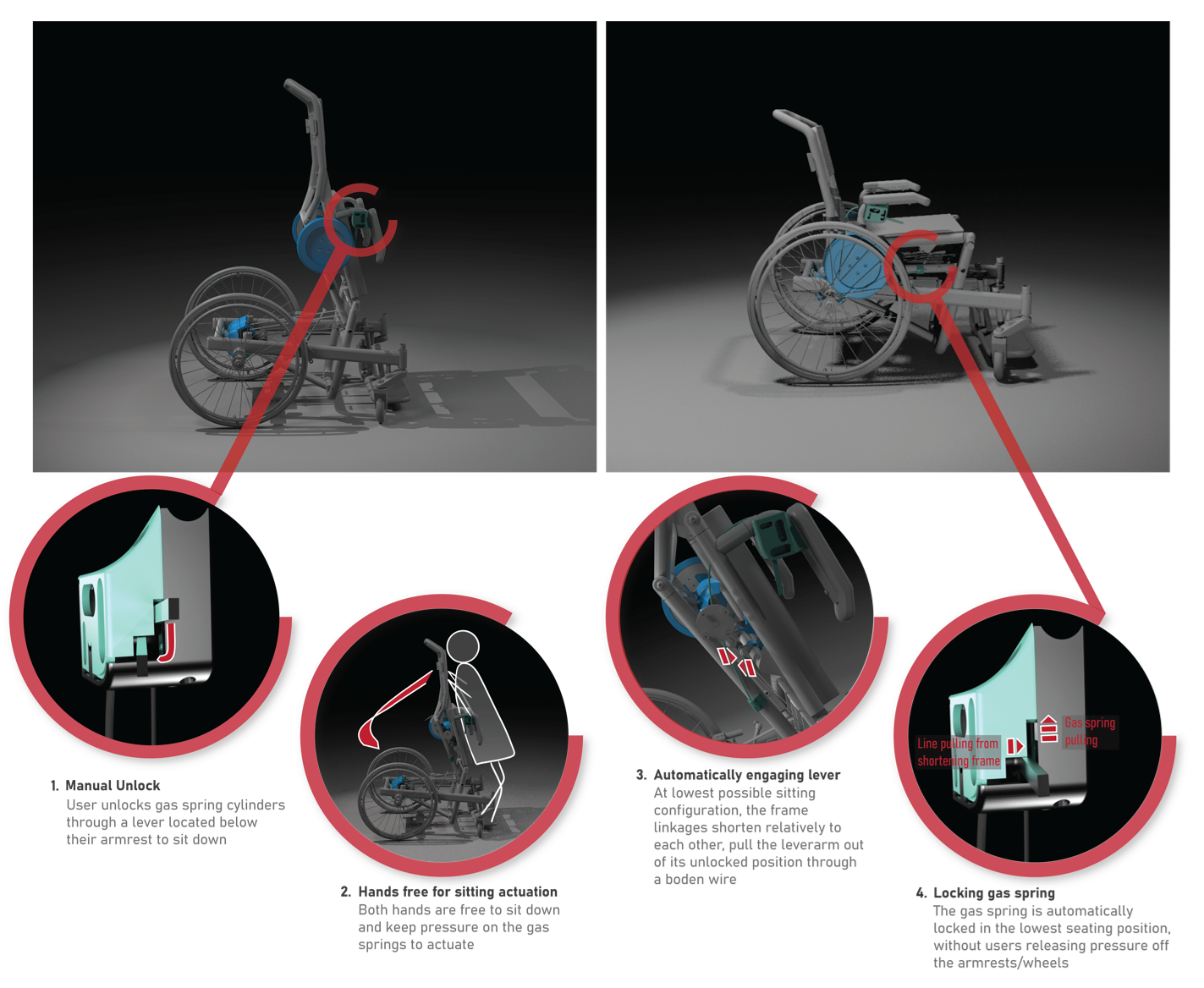 1. Manual Unlock
User unlocks gas spring cylinders through a lever located below their armrest to sit down

2. Hands free for sitting actuation
Both hands are free to sit down and keep pressure on the gas springs to actuate

3. Automatically engaging lever
At lowest possible sitting configuration, the frame linkages shorten relatively to each other, pull the leverarm out of its unlocked position through a boden wire

Line pulling from shortening frame

Gas spring pulling

4. Locking gas spring
The gas spring is automatically locked in the lowest seating position, without users releasing pressure off the armrests/wheels