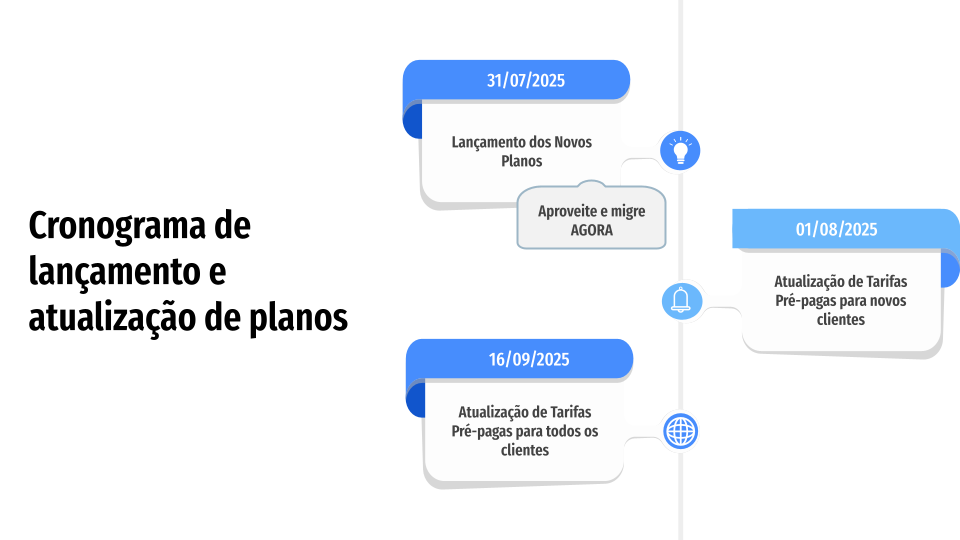 Cronograma de lançamento e atualização de planos

31/07/2025

Lançamento dos Novos Planos

Aproveite e migre AGORA

01/08/2025

Atualização de Tarifas Pré-pagas para novos clientes

16/09/2025

Atualização de Tarifas Pré-pagas para todos os clientes