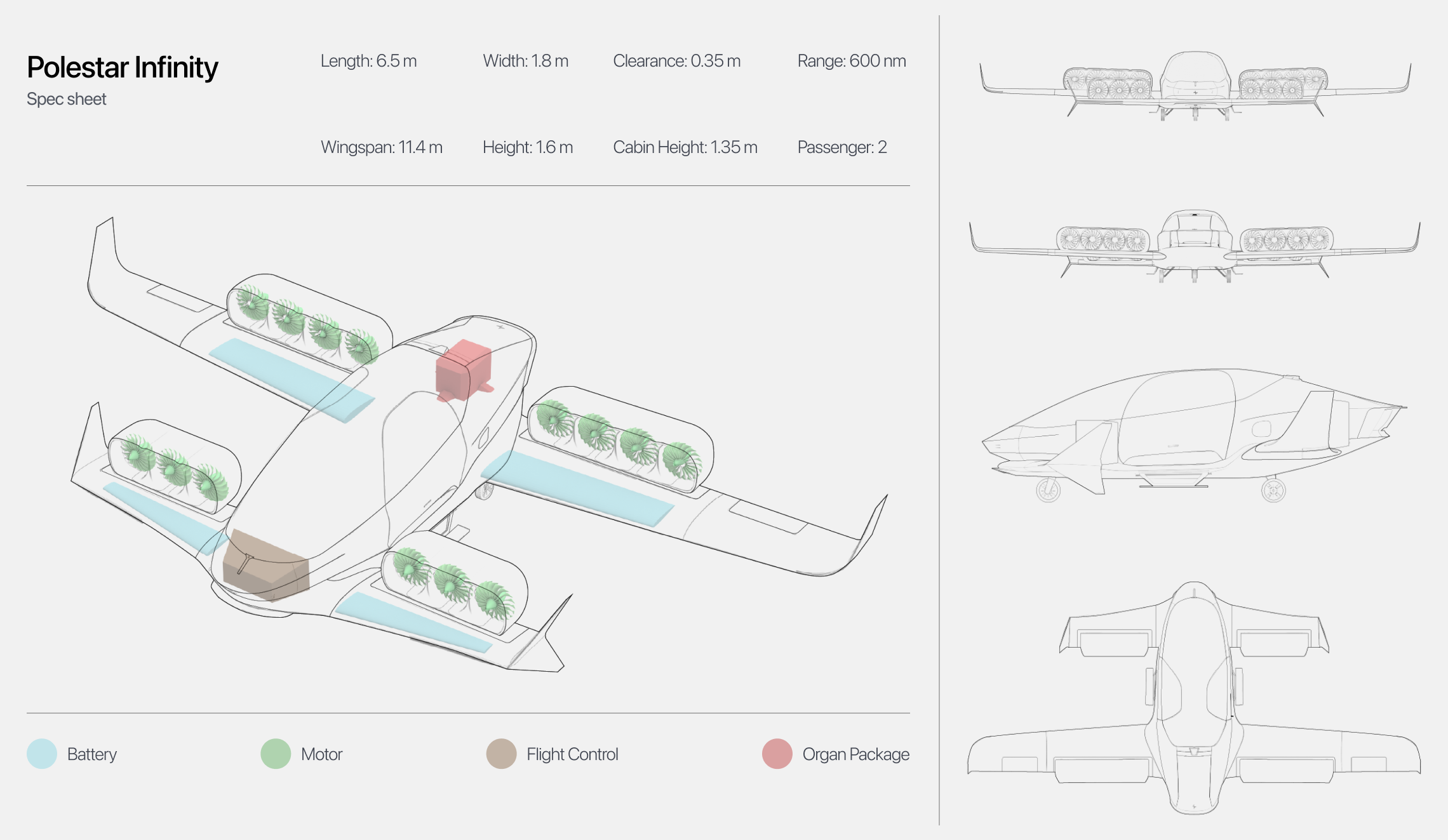 Polestar Infinity
Spec sheet

Length: 6.5 m
Width: 1.8 m
Clearance: 0.35 m
Range: 600 nm
Wingspan: 11.4 m
Height: 1.6 m
Cabin Height: 1.35 m
Passenger: 2

Battery
Motor
Flight Control
Organ Package