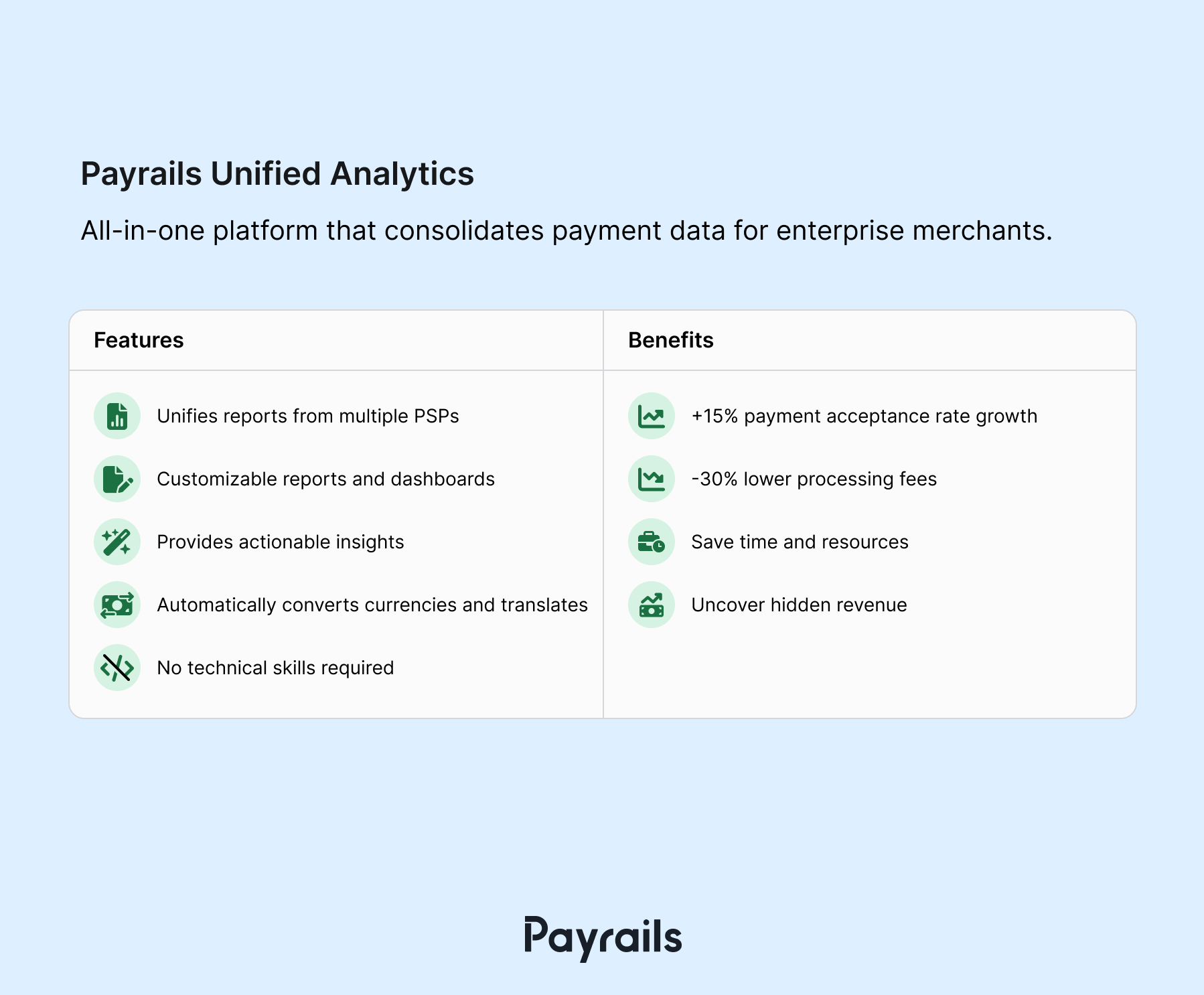 Payrails Unified Analytics

All-in-one platform that consolidates payment data for enterprise merchants.

| Features | Benefits |
|---|---|
| Unifies reports from multiple PSPs | +15% payment acceptance rate growth |
| Customizable reports and dashboards | -30% lower processing fees |
| Provides actionable insights | Save time and resources |
| Automatically converts currencies and translates | Uncover hidden revenue |
| No technical skills required | |

Payrails