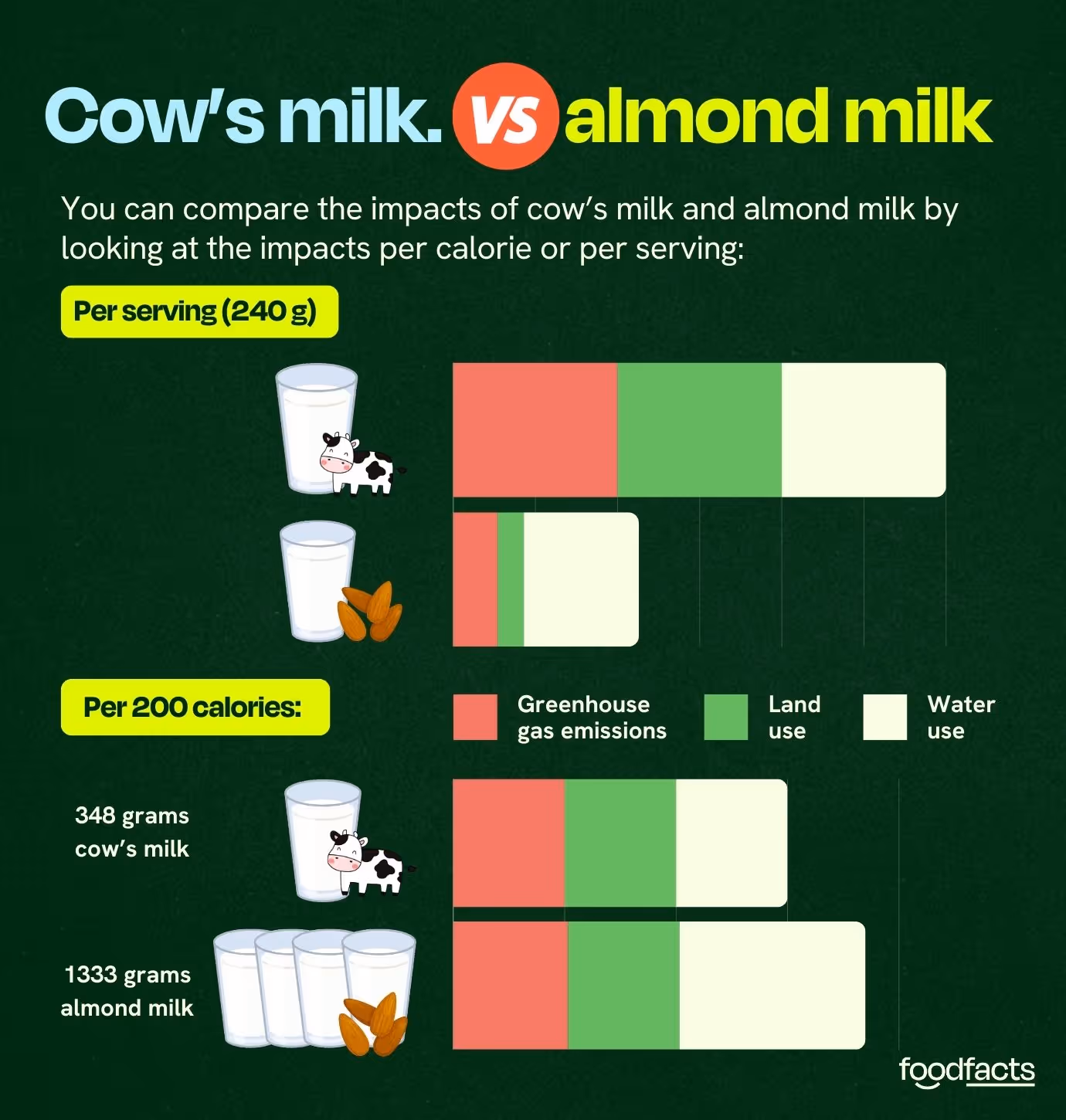 Cow's milk. VS almond milk

You can compare the impacts of cow's milk and almond milk by looking at the impacts per calorie or per serving:

Per serving (240 g)

Per 200 calories:

Greenhouse gas emissions

Land use

Water use

348 grams cow's milk

1333 grams almond milk

foodfacts