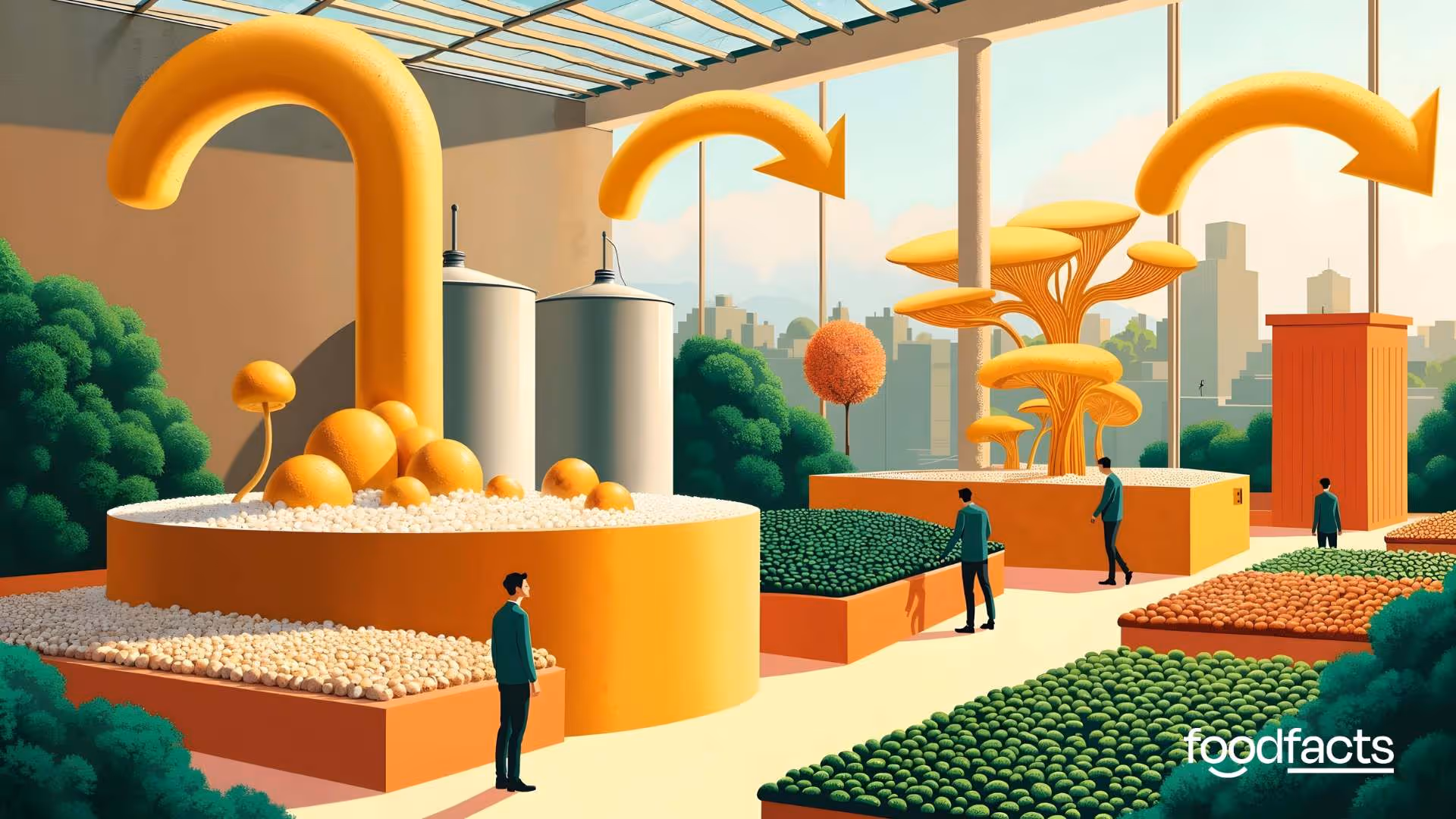 foodfacts