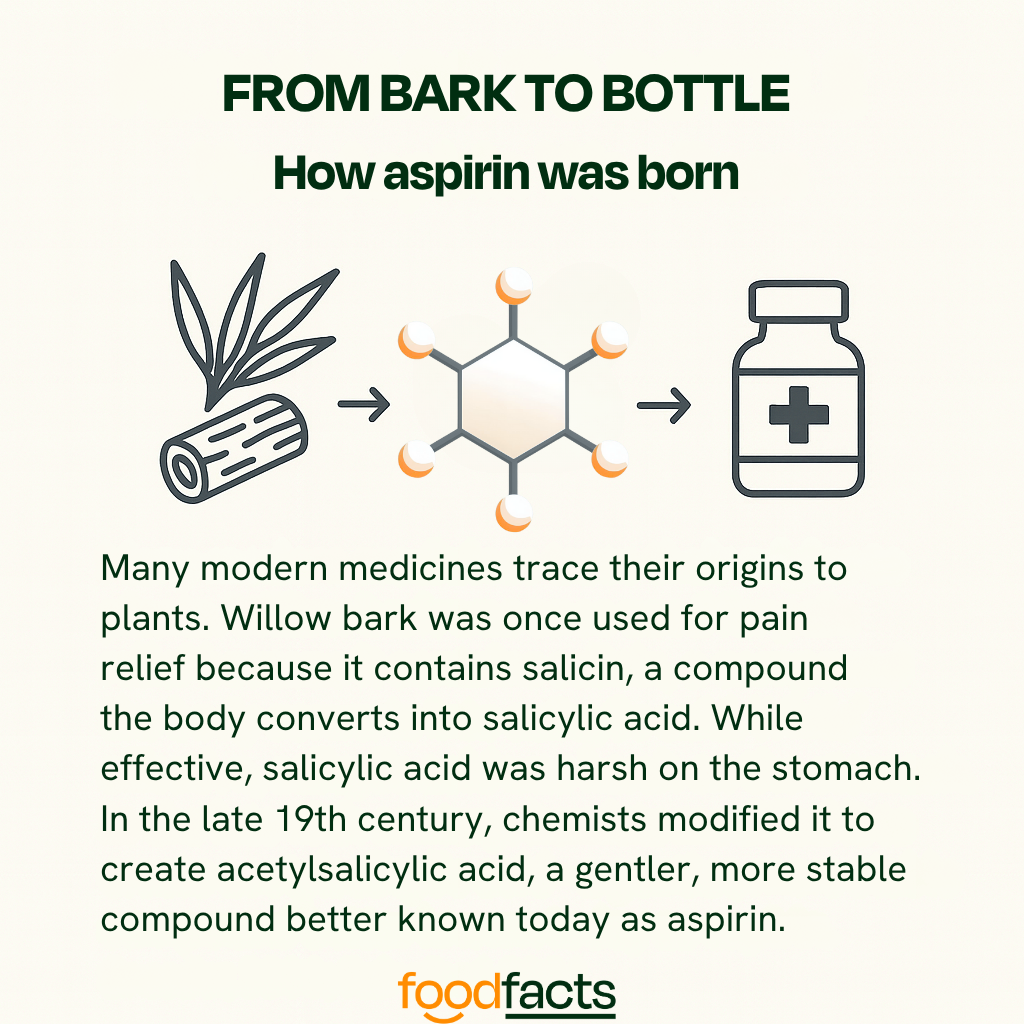 FROM BARK TO BOTTLE

How aspirin was born

Many modern medicines trace their origins to plants. Willow bark was once used for pain relief because it contains salicin, a compound the body converts into salicylic acid. While effective, salicylic acid was harsh on the stomach. In the late 19th century, chemists modified it to create acetylsalicylic acid, a gentler, more stable compound better known today as aspirin.

foodfacts