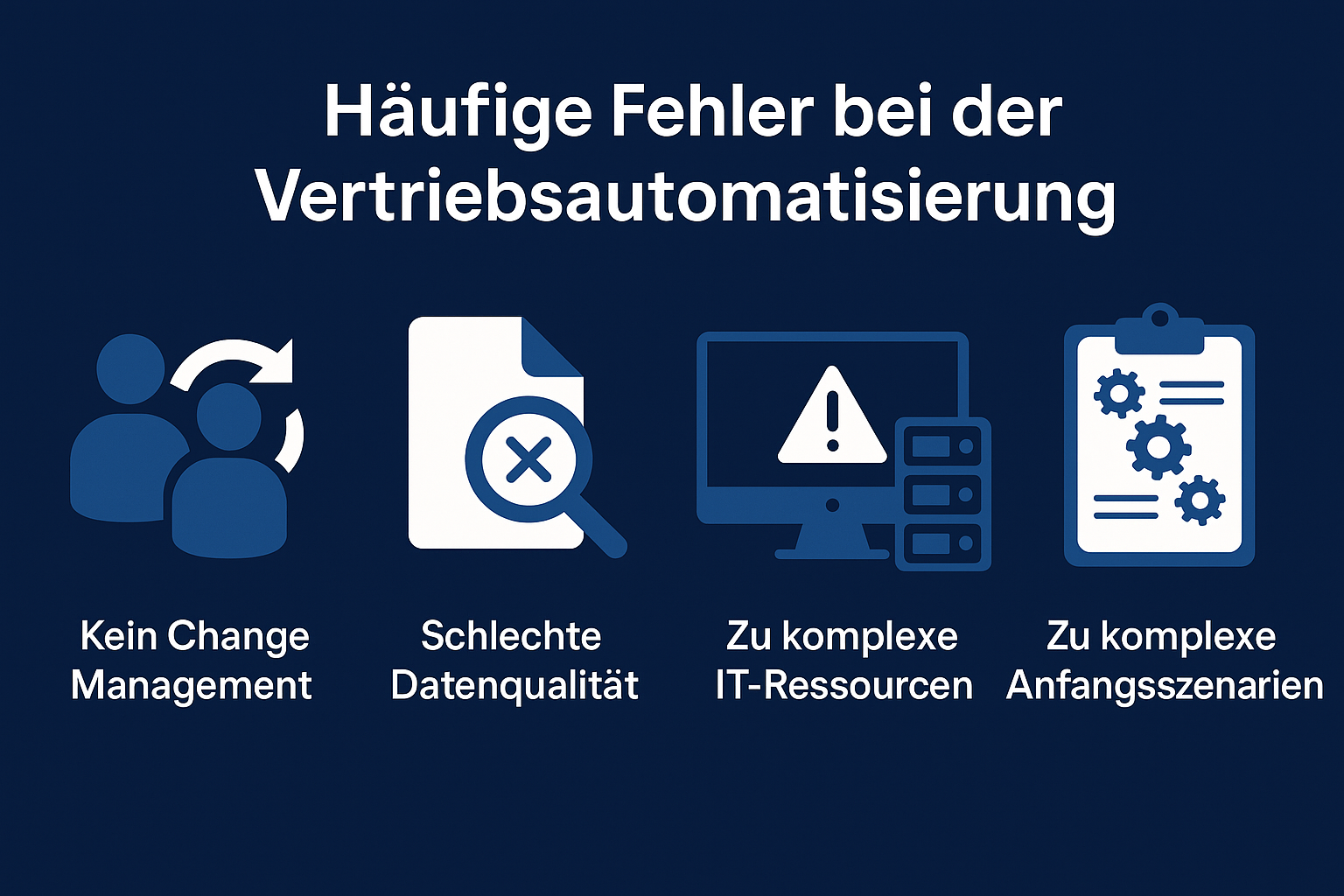 Häufige Fehler bei der Vertriebsautomatisierung

Kein Change Management

Schlechte Datenqualität

Zu komplexe IT-Ressourcen

Zu komplexe Anfangsszenarien