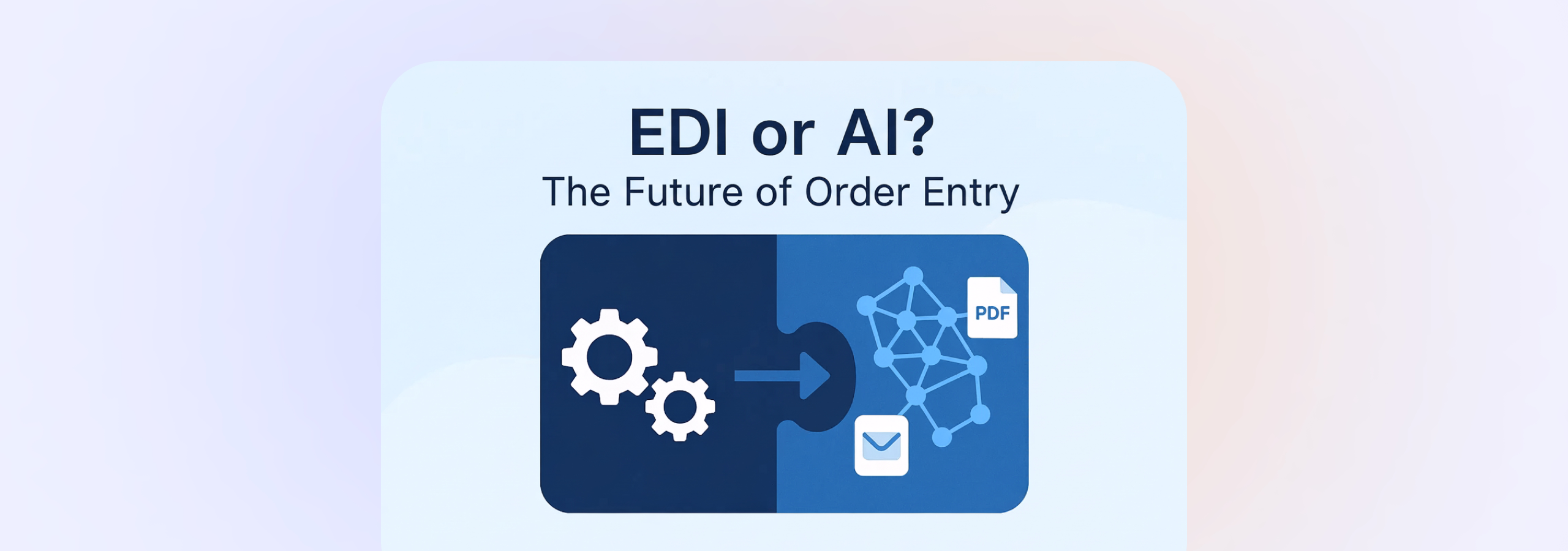 EDI or AI?

The Future of Order Entry

PDF