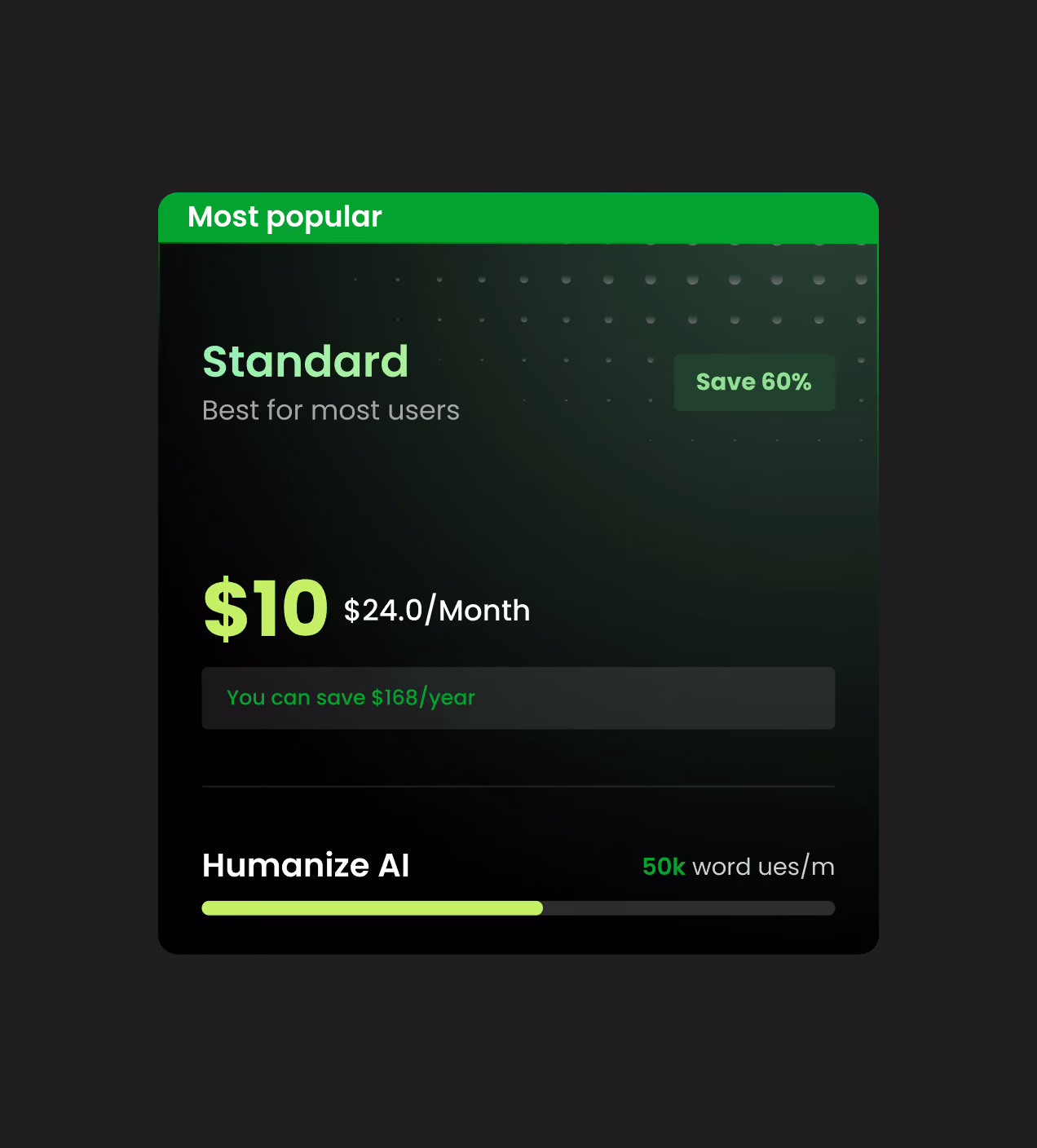 Most popular

Standard
Best for most users

Save 60%

$10 $24.0/Month

You can save $168/year

Humanize AI

50k word ues/m