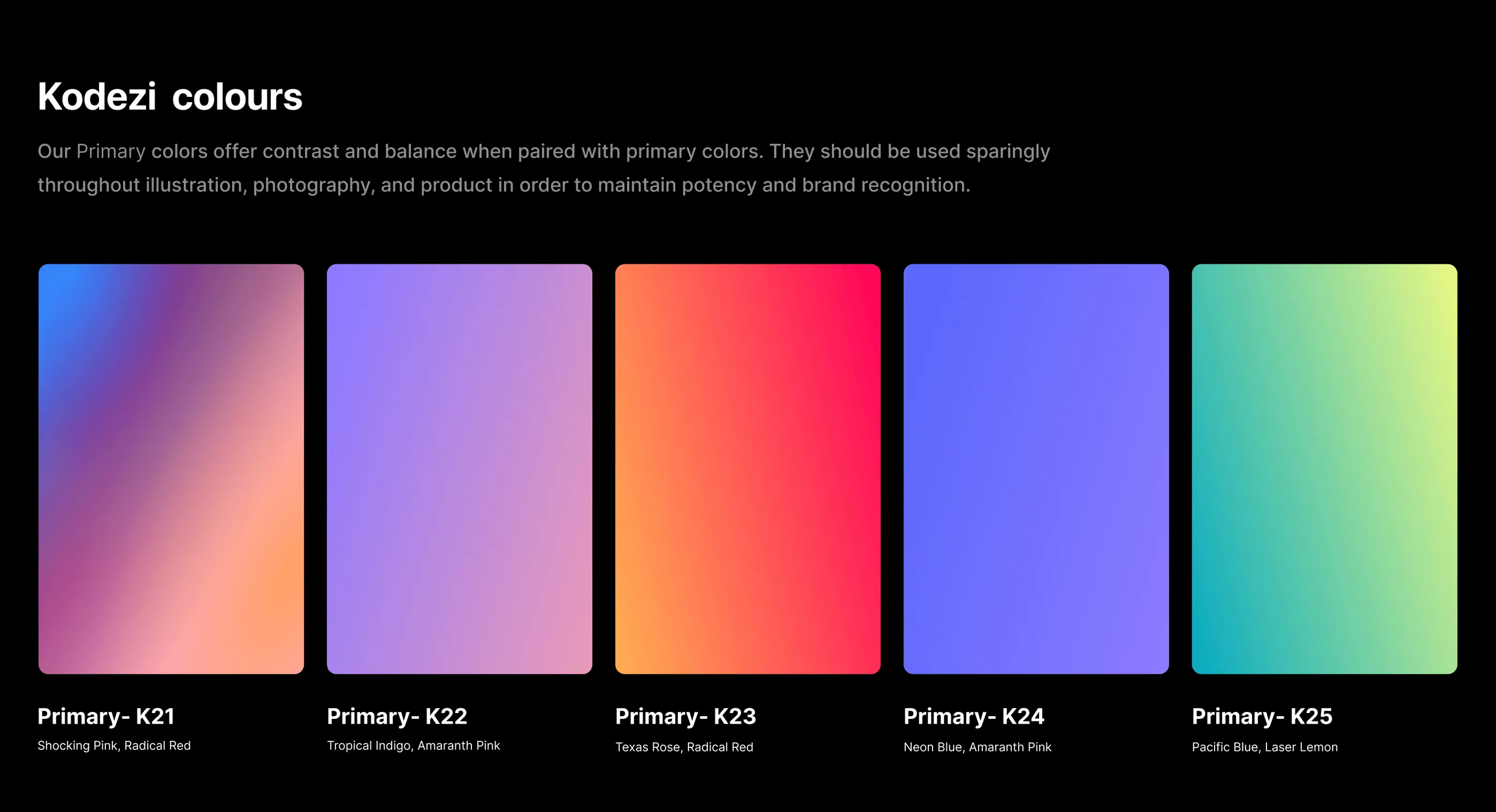 Kodezi colours

Our Primary colors offer contrast and balance when paired with primary colors. They should be used sparingly throughout illustration, photography, and product in order to maintain potency and brand recognition.

Primary- K21
Shocking Pink, Radical Red

Primary- K22
Tropical Indigo, Amaranth Pink

Primary- K23
Texas Rose, Radical Red

Primary- K24
Neon Blue, Amaranth Pink

Primary- K25
Pacific Blue, Laser Lemon