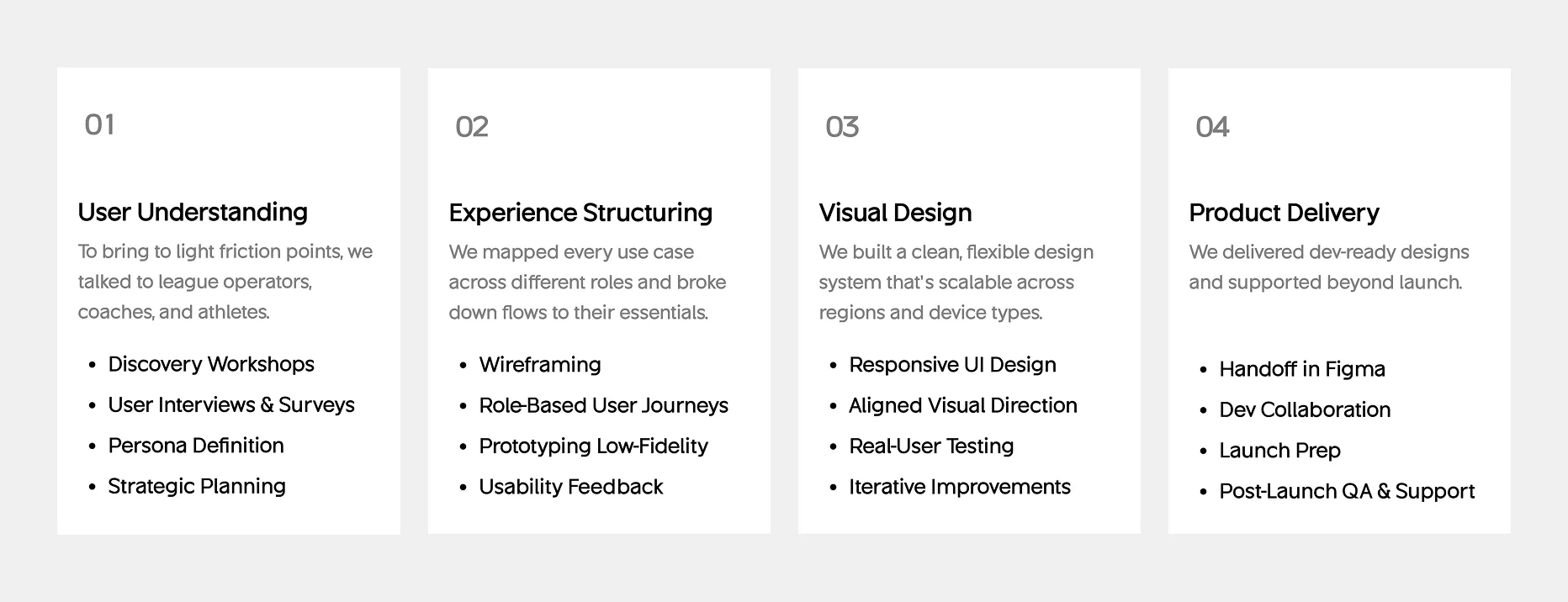 01

User Understanding

To bring to light friction points, we talked to league operators, coaches, and athletes.

• Discovery Workshops
• User Interviews & Surveys
• Persona Definition
• Strategic Planning

02

Experience Structuring

We mapped every use case across different roles and broke down flows to their essentials.

• Wireframing
• Role-Based User Journeys
• Prototyping Low-Fidelity
• Usability Feedback

03

Visual Design

We built a clean, flexible design system that's scalable across regions and device types.

• Responsive UI Design
• Aligned Visual Direction
• Real-User Testing
• Iterative Improvements

04

Product Delivery

We delivered dev-ready designs and supported beyond launch.

• Handoff in Figma
• Dev Collaboration
• Launch Prep
• Post-Launch QA & Support