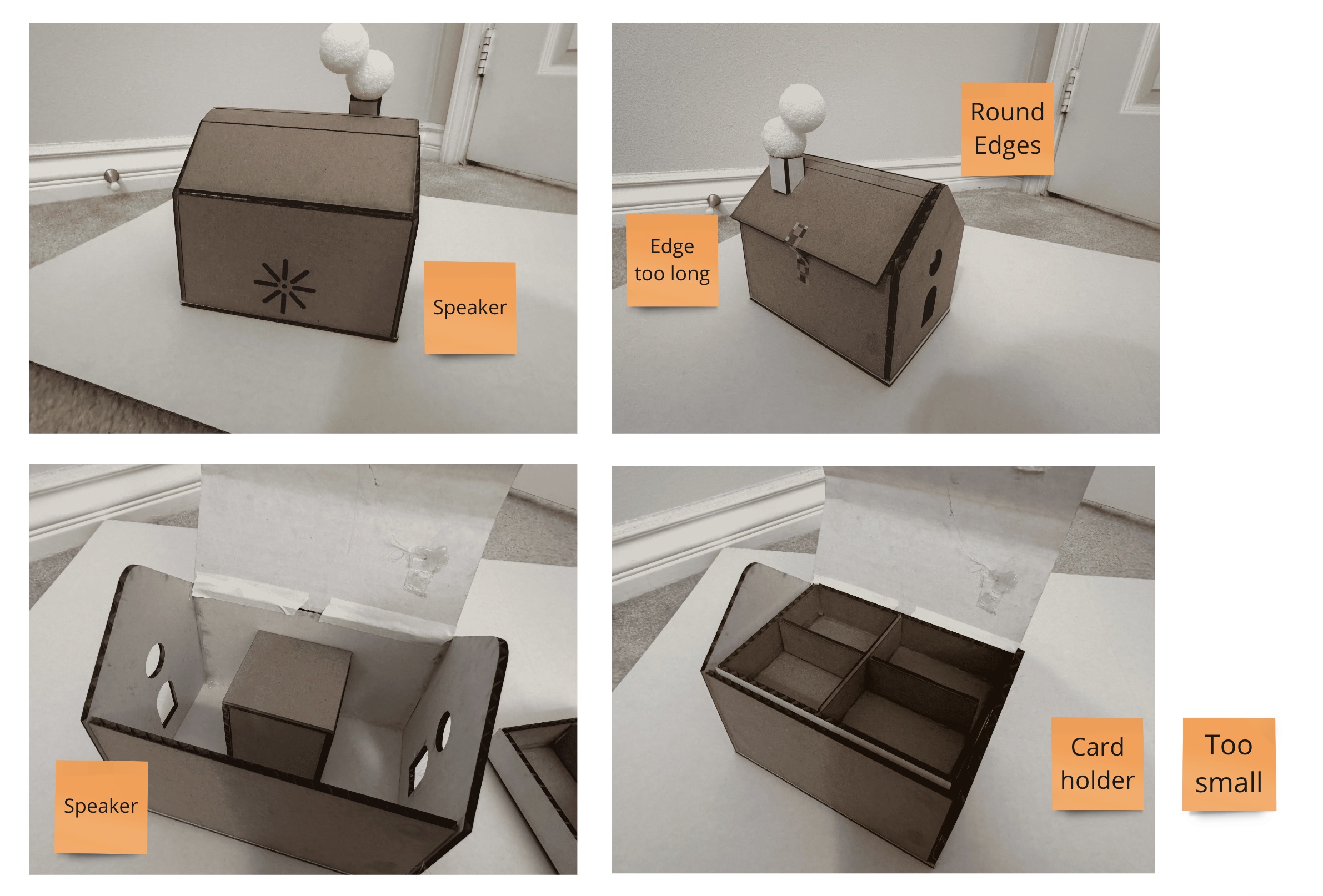 Speaker

Round Edges

Edge too long

Speaker

Card holder

Too small