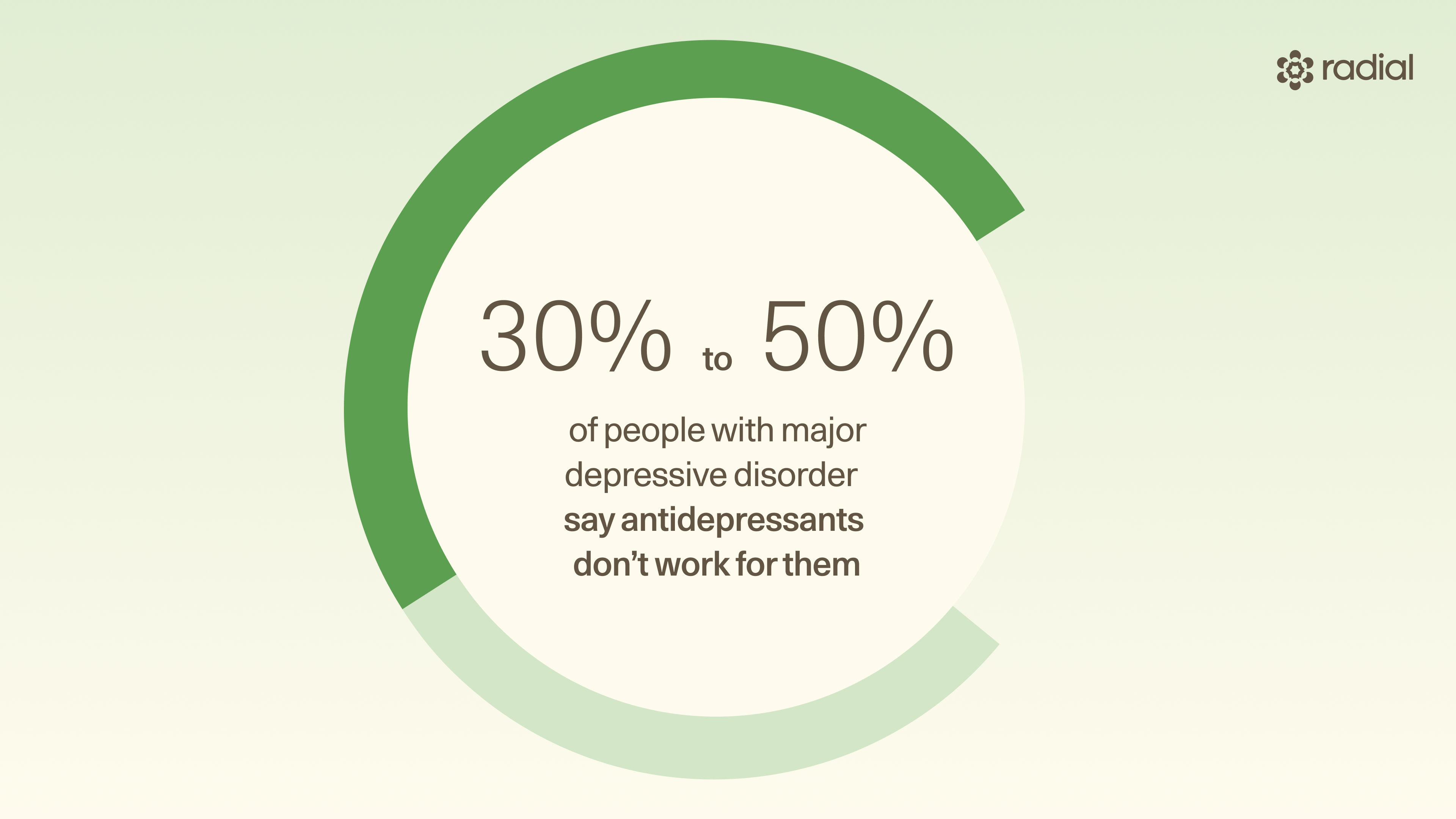 radial

30% to 50%

of people with major depressive disorder say antidepressants don’t work for them