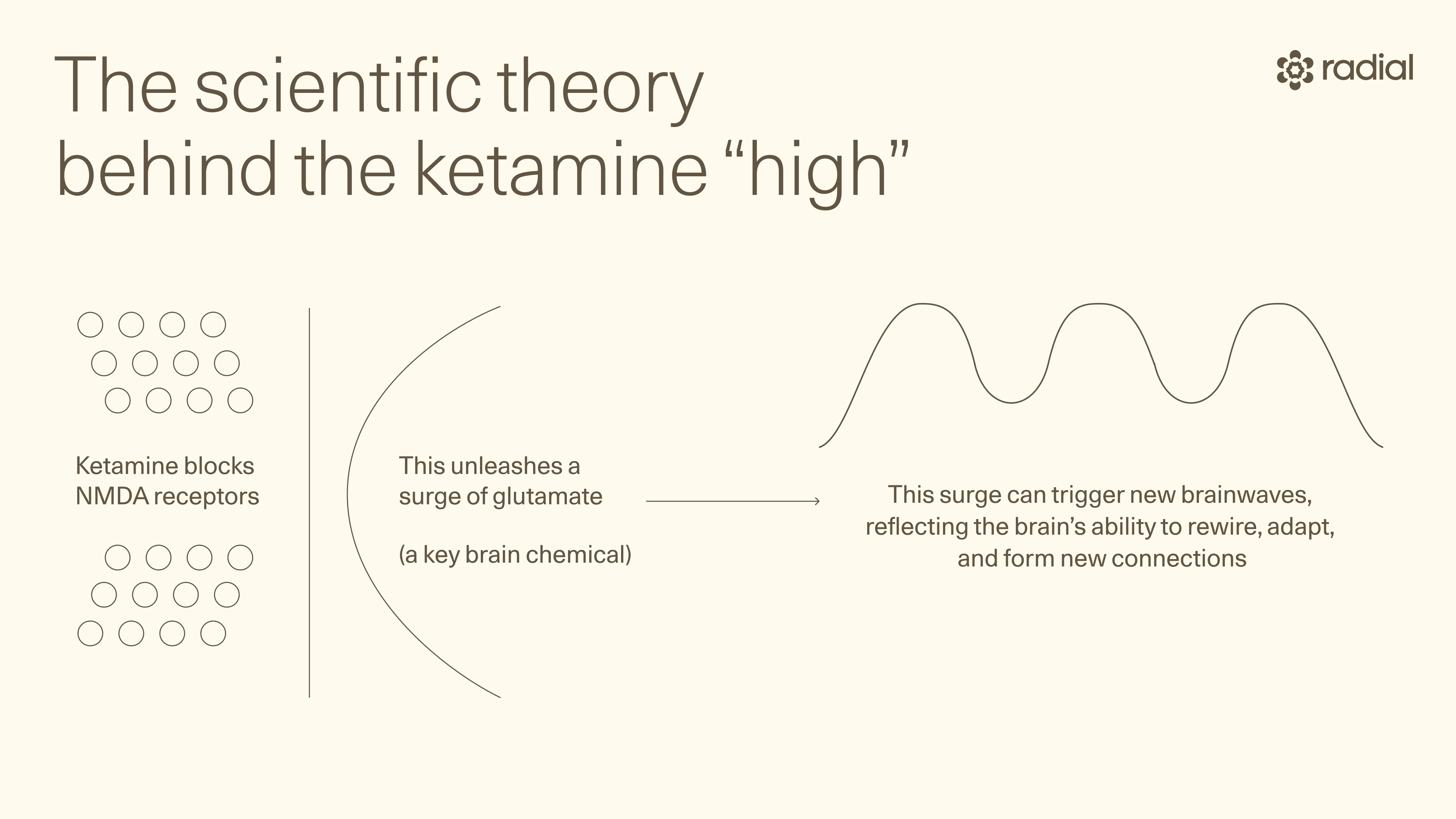 The scientific theory behind the ketamine “high”

radial

Ketamine blocks NMDA receptors

This unleashes a surge of glutamate

(a key brain chemical)

This surge can trigger new brainwaves, reflecting the brain’s ability to rewire, adapt, and form new connections