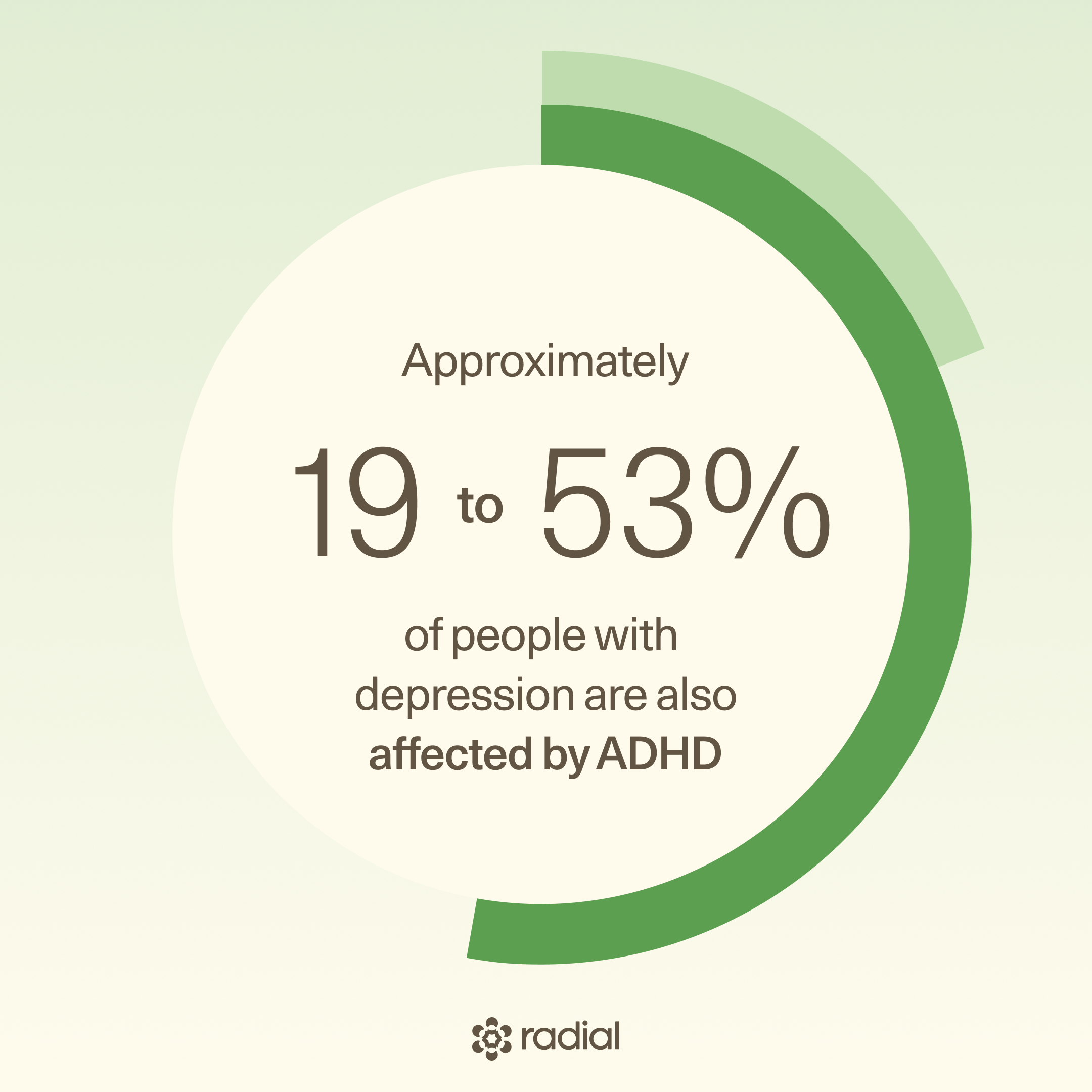 Approximately

19 to 53%

of people with depression are also affected by ADHD

radial