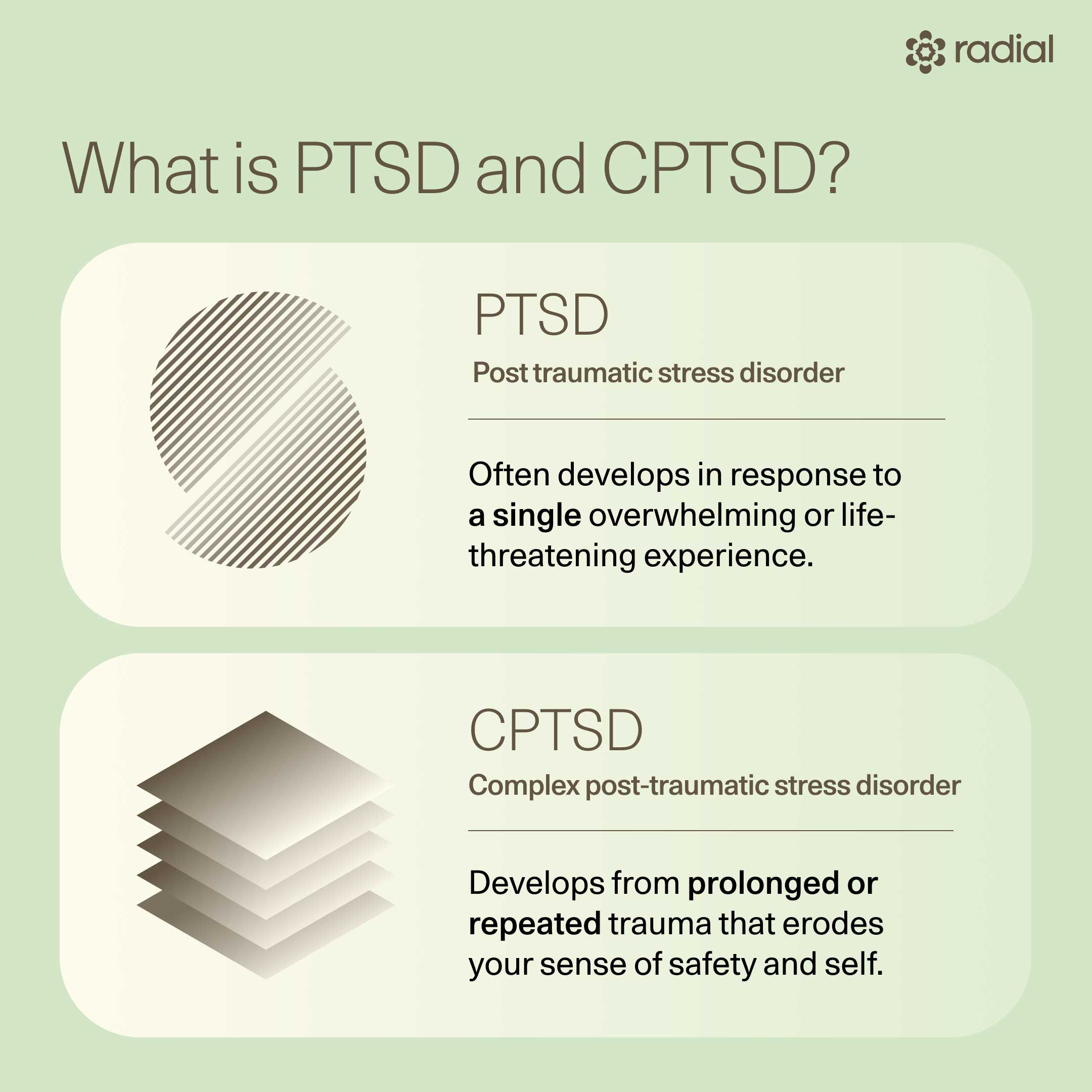 radial

What is PTSD and CPTSD?

PTSD

Post traumatic stress disorder

Often develops in response to a single overwhelming or life-threatening experience.

CPTSD

Complex post-traumatic stress disorder

Develops from prolonged or repeated trauma that erodes your sense of safety and self.