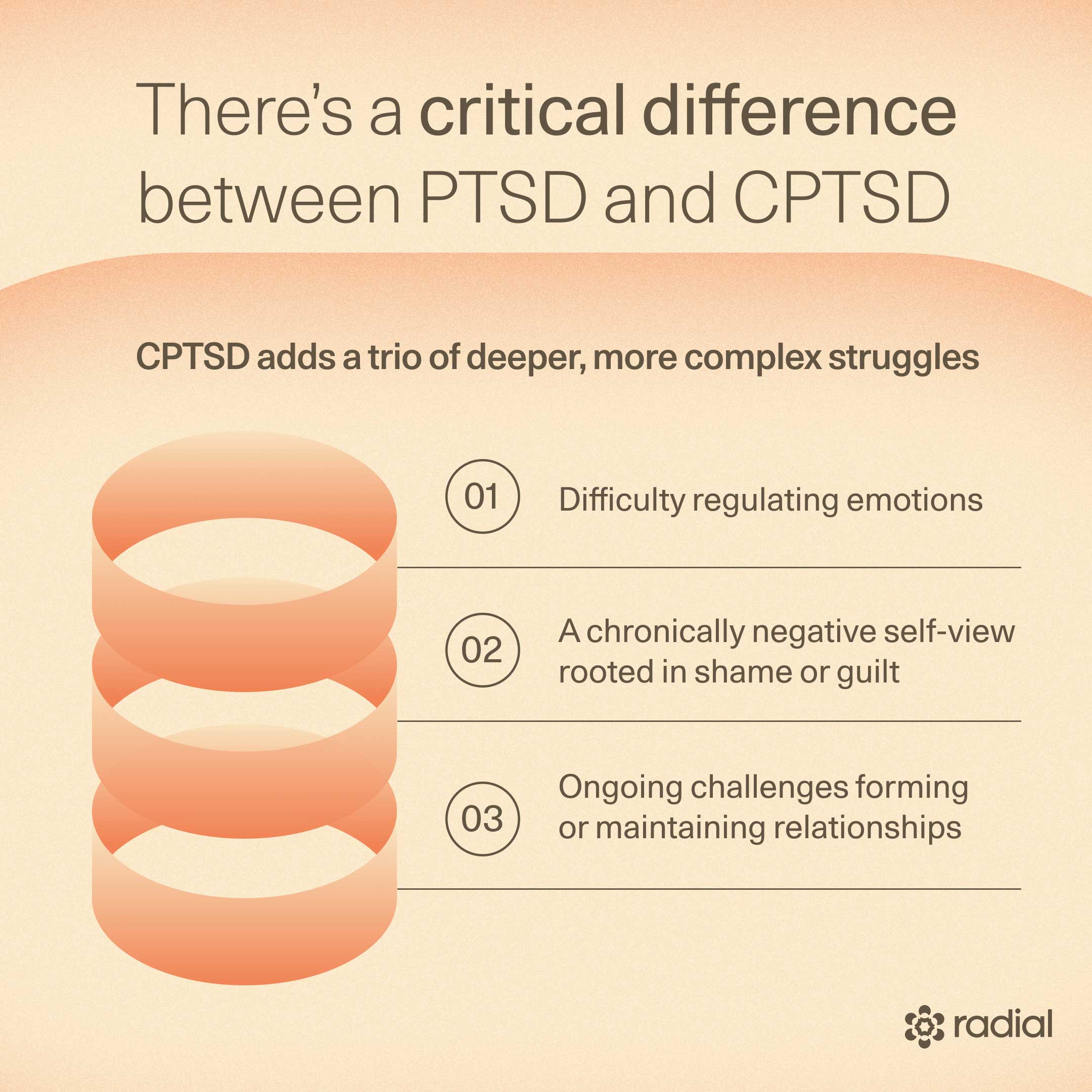 There's a critical difference between PTSD and CPTSD

CPTSD adds a trio of deeper, more complex struggles

01 Difficulty regulating emotions

02 A chronically negative self-view rooted in shame or guilt

03 Ongoing challenges forming or maintaining relationships

radial