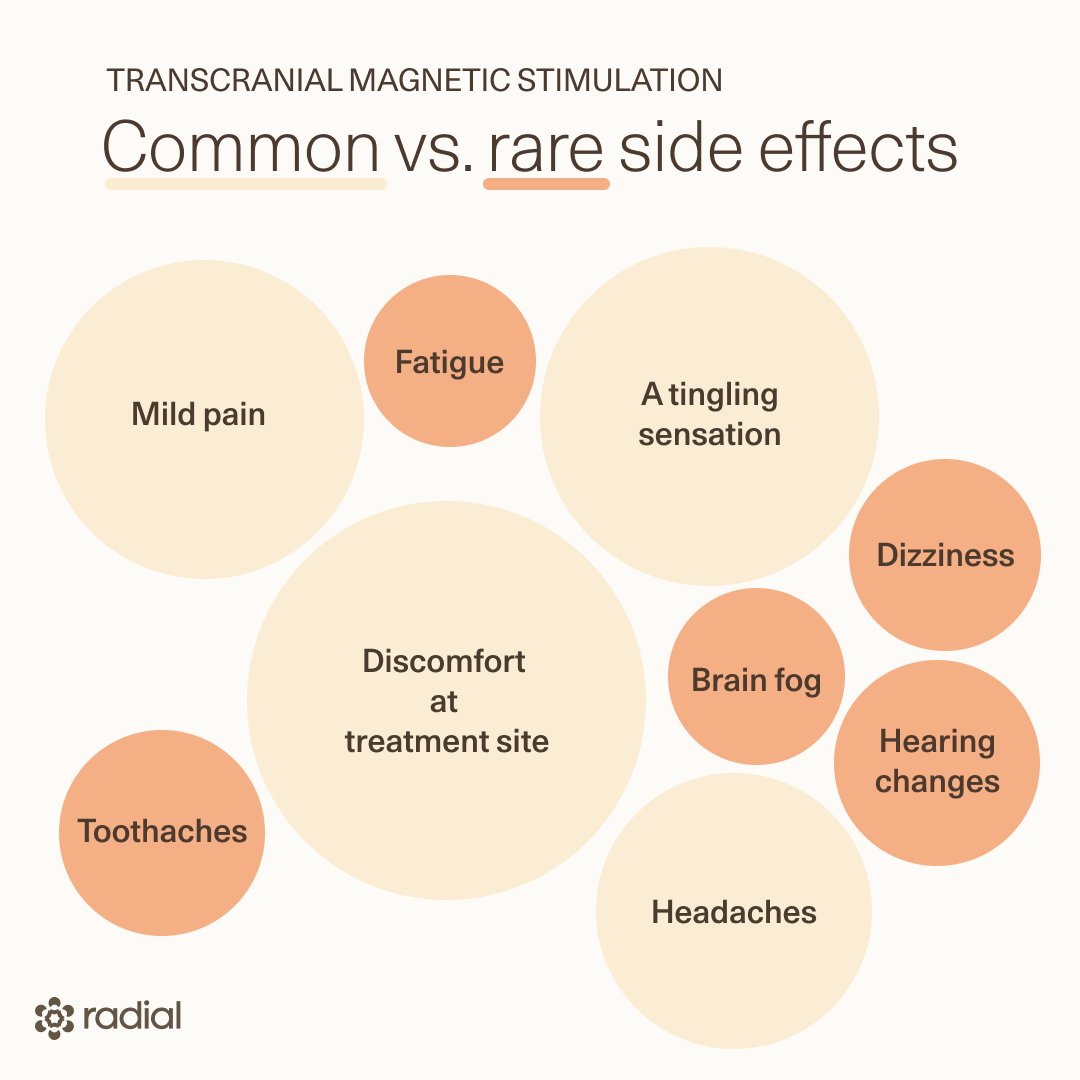 TRANSCRANIAL MAGNETIC STIMULATION

Common vs. rare side effects

Mild pain

Fatigue

A tingling sensation

Dizziness

Discomfort at treatment site

Brain fog

Hearing changes

Toothaches

Headaches

radial