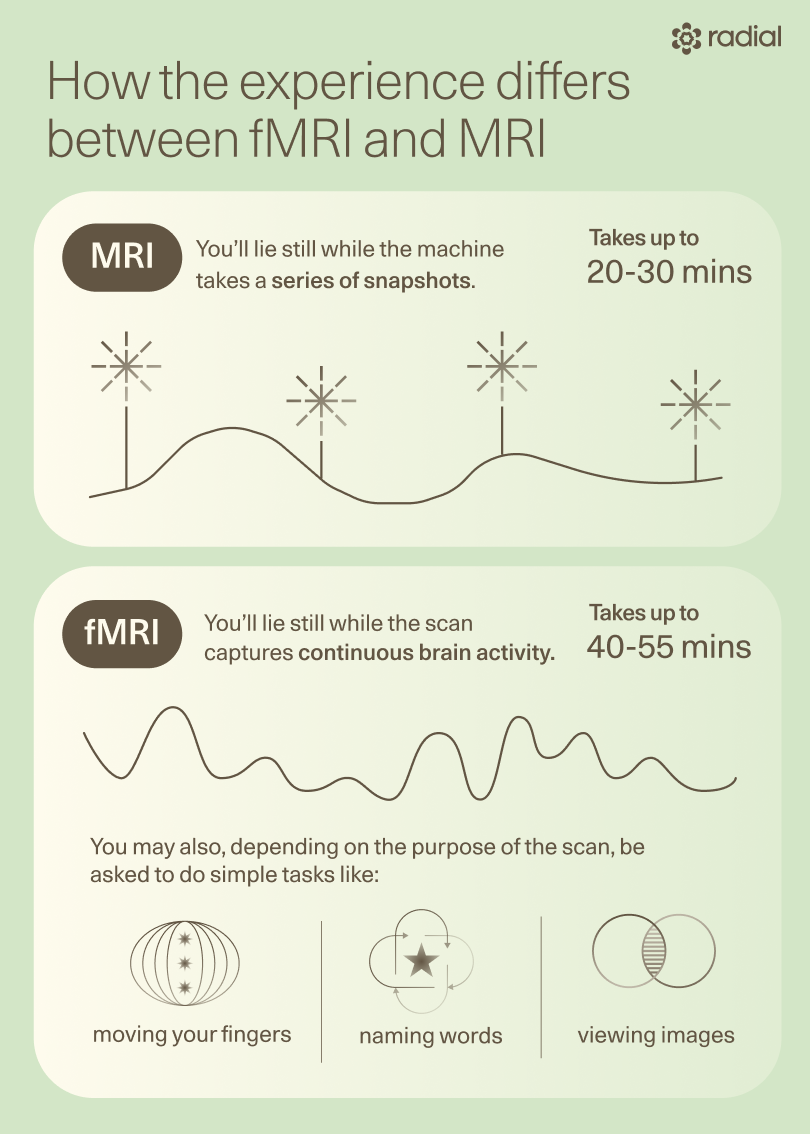 radial

How the experience differs between fMRI and MRI

MRI

You'll lie still while the machine takes a series of snapshots.

Takes up to
20-30 mins

fMRI

You'll lie still while the scan captures continuous brain activity.

Takes up to
40-55 mins

You may also, depending on the purpose of the scan, be asked to do simple tasks like:

moving your fingers

naming words

viewing images